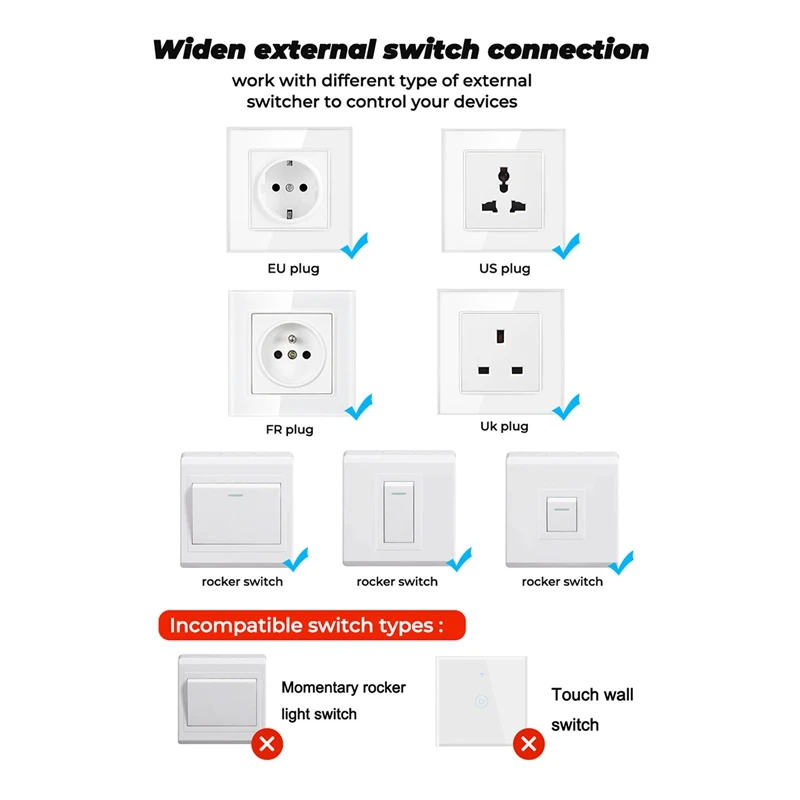 Widen external switch connection

work with different type of external switcher to control your devices

EU plug

US plug

FR plug

Uk plug

rocker switch

rocker switch

rocker switch

Incompatible switch types :

Momentary rocker light switch

Touch wall switch