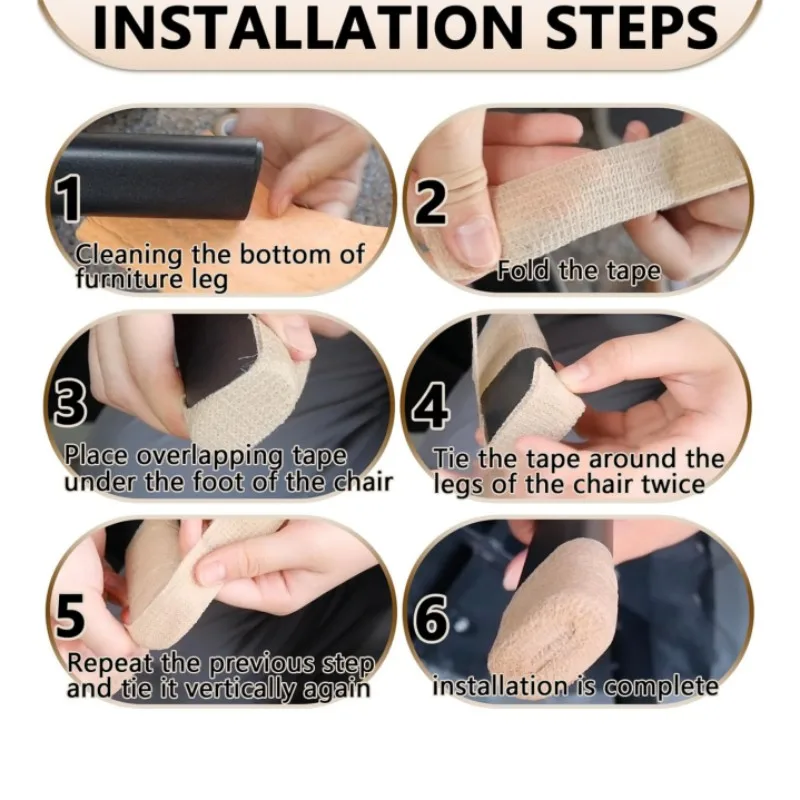 INSTALLATION STEPS

1
Cleaning the bottom of furniture leg

2
Fold the tape

3
Place overlapping tape under the foot of the chair

4
Tie the tape around the legs of the chair twice

5
Repeat the previous step and tie it vertically again

6
installation is complete