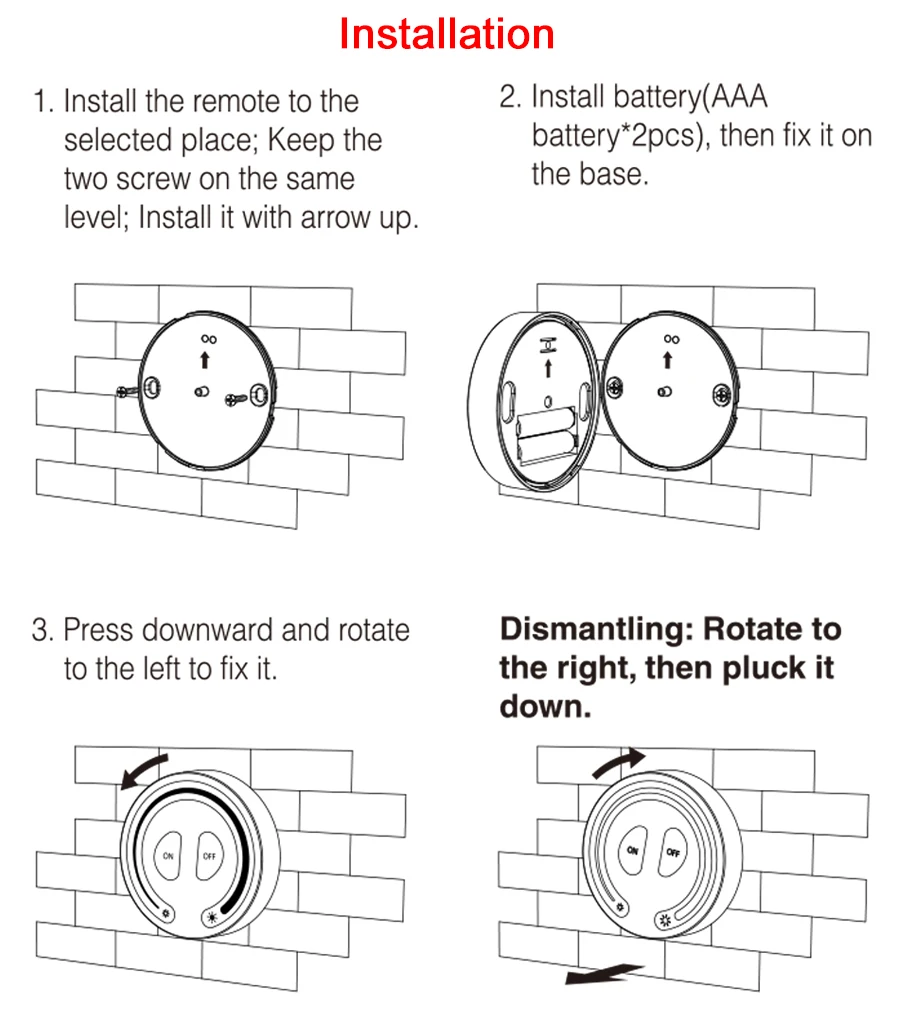 Installation

1. Install the remote to the selected place; Keep the two screw on the same level; Install it with arrow up.

2. Install battery(AAA battery*2pcs), then fix it on the base.

3. Press downward and rotate to the left to fix it.

ON OFF

Dismantling: Rotate to the right, then pluck it down.

ON OFF