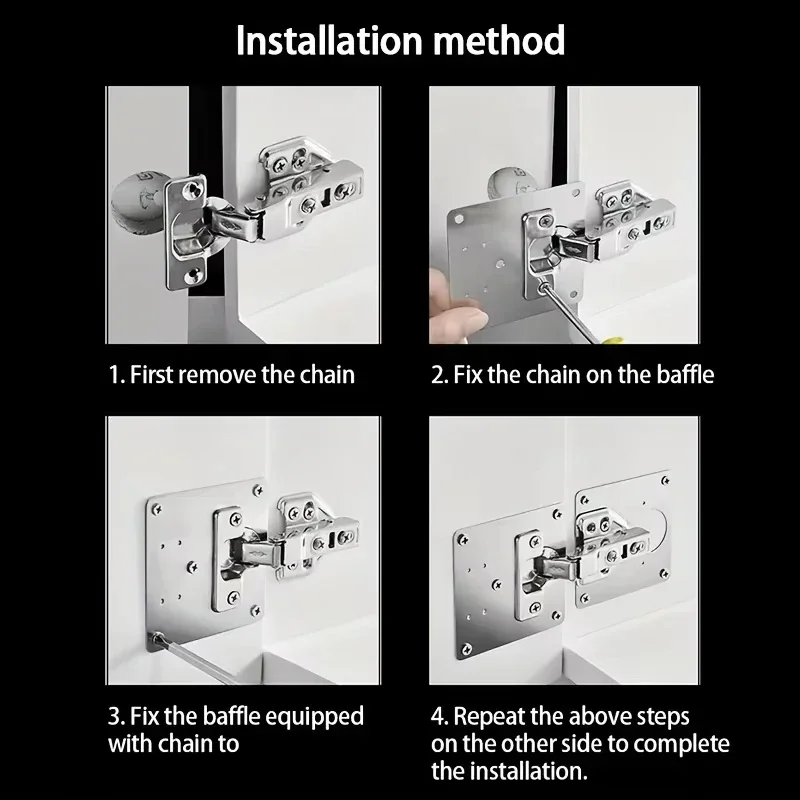 Installation method

1. First remove the chain

2. Fix the chain on the baffle

3. Fix the baffle equipped with chain to

4. Repeat the above steps on the other side to complete the installation.