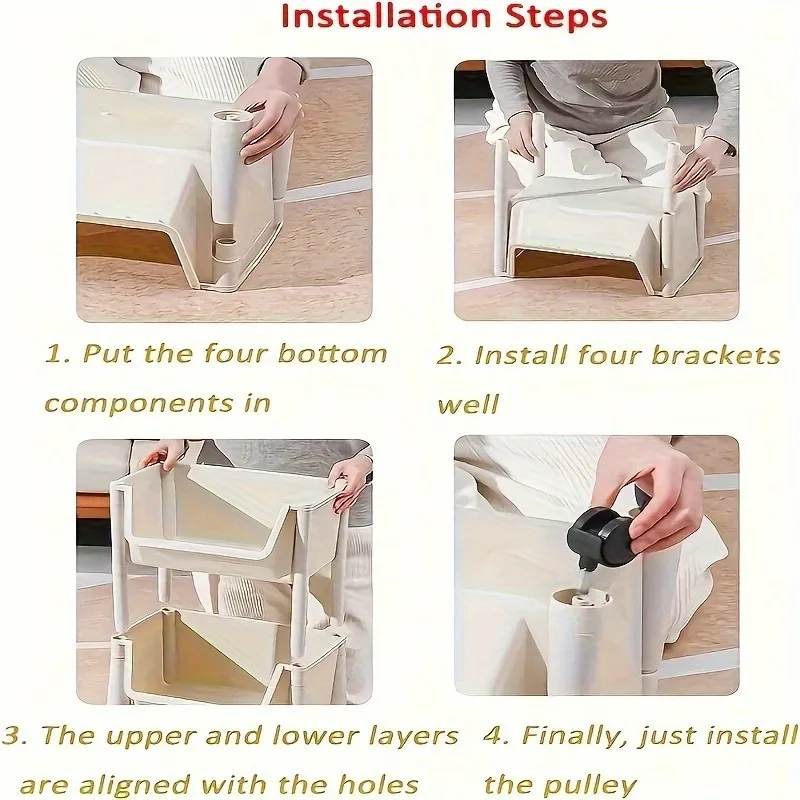 Installation Steps

1. Put the four bottom components in

2. Install four brackets well

3. The upper and lower layers are aligned with the holes

4. Finally, just install the pulley