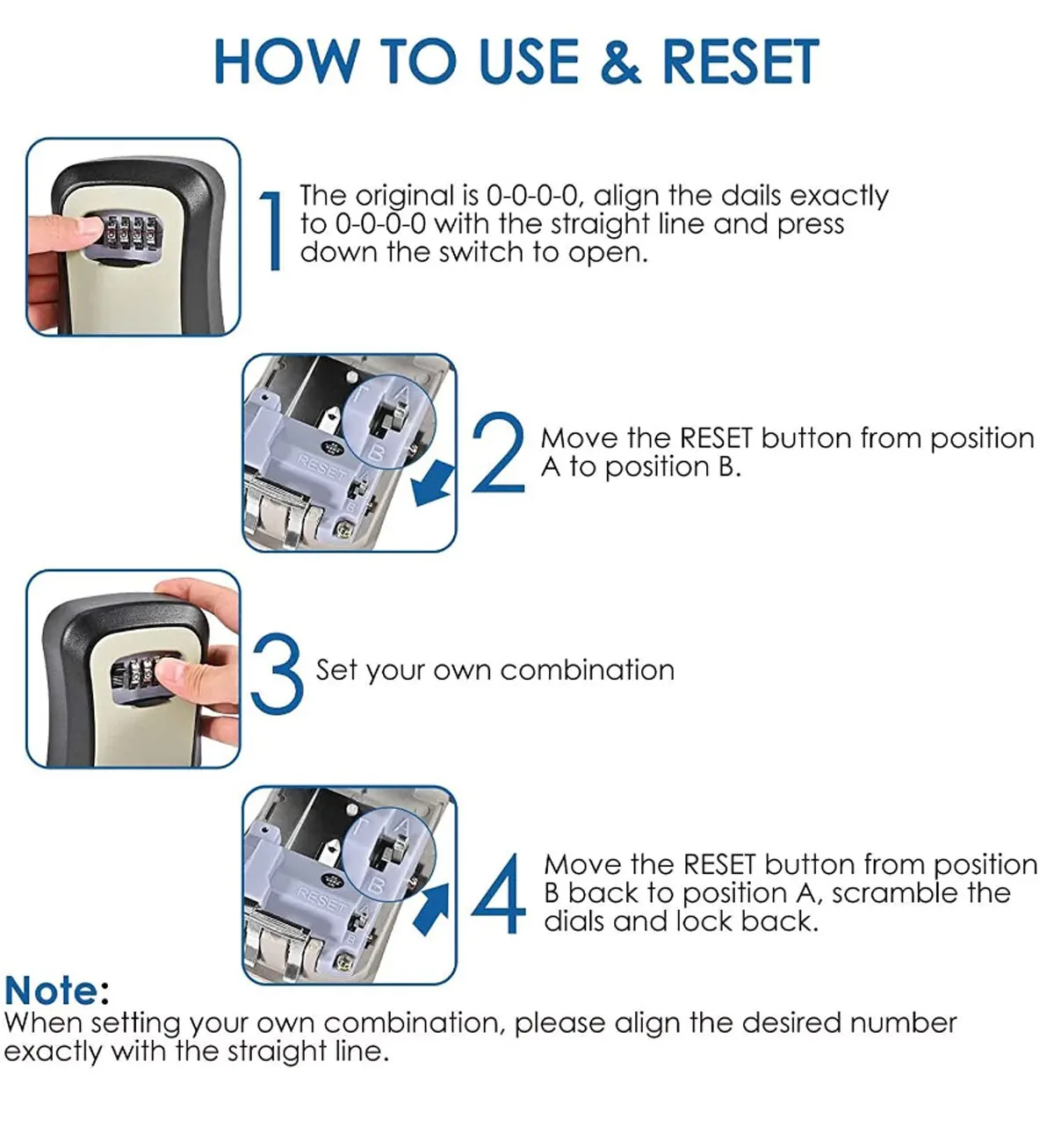 HOW TO USE & RESET

1 The original is 0-0-0-0, align the dails exactly to 0-0-0-0 with the straight line and press down the switch to open.

A
B
RESET
A
B

2 Move the RESET button from position A to position B.

3 Set your own combination

A
B
RESET
A
B

4 Move the RESET button from position B back to position A, scramble the dials and lock back.

Note:
When setting your own combination, please align the desired number exactly with the straight line.