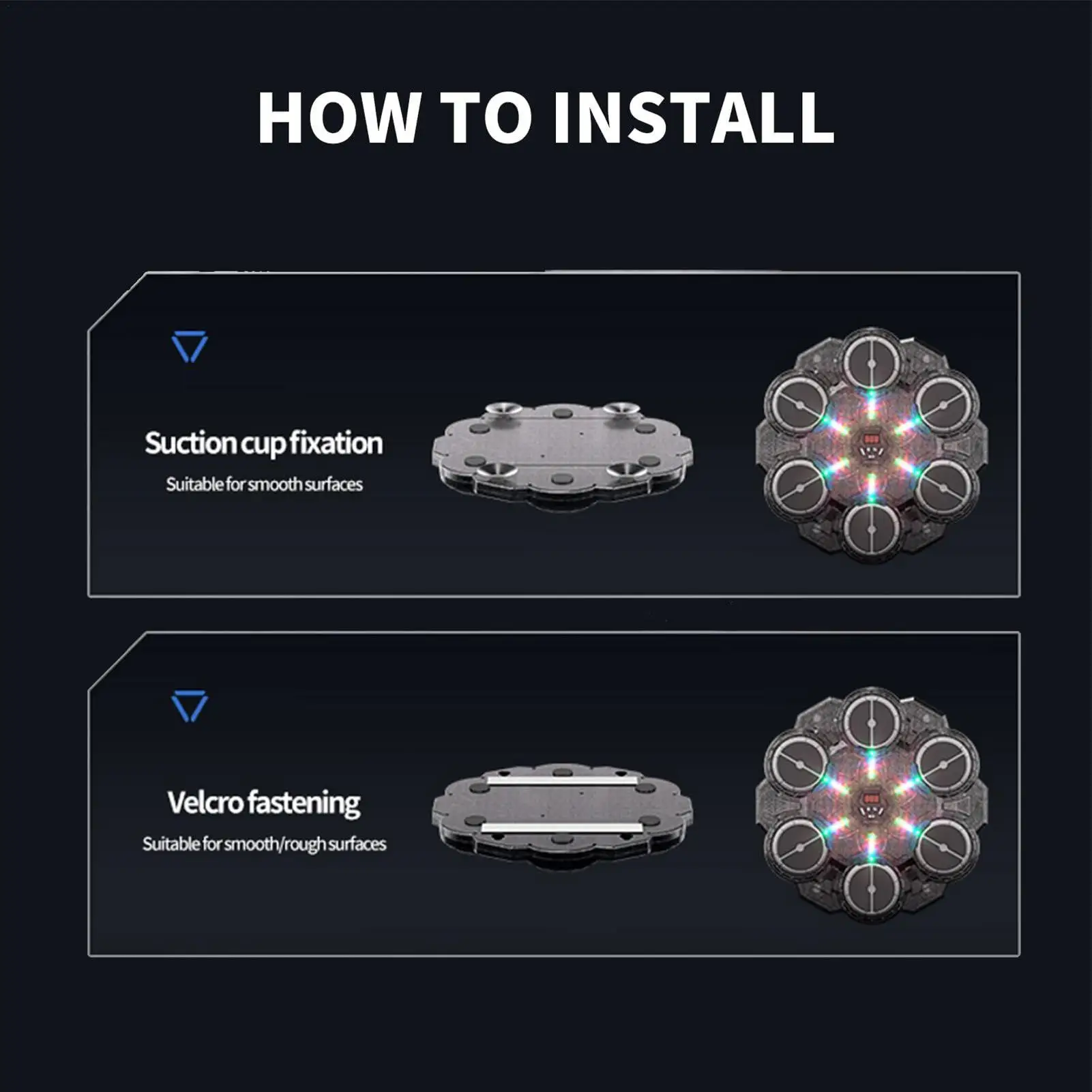 HOW TO INSTALL

Suction cup fixation

Suitable for smooth surfaces

Velcro fastening

Suitable for smooth/rough surfaces