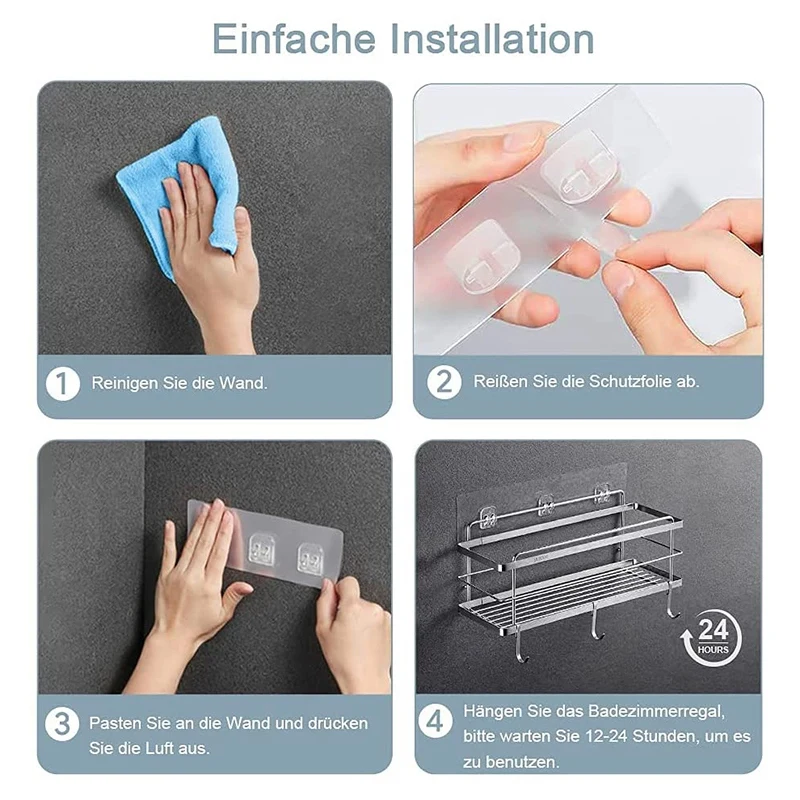 Einfache Installation

1 Reinigen Sie die Wand.

2 Reißen Sie die Schutzfolie ab.

3 Pasten Sie an die Wand und drücken Sie die Luft aus.

24 HOURS

4 Hängen Sie das Badezimmerregal, bitte warten Sie 12-24 Stunden, um es zu benutzen.