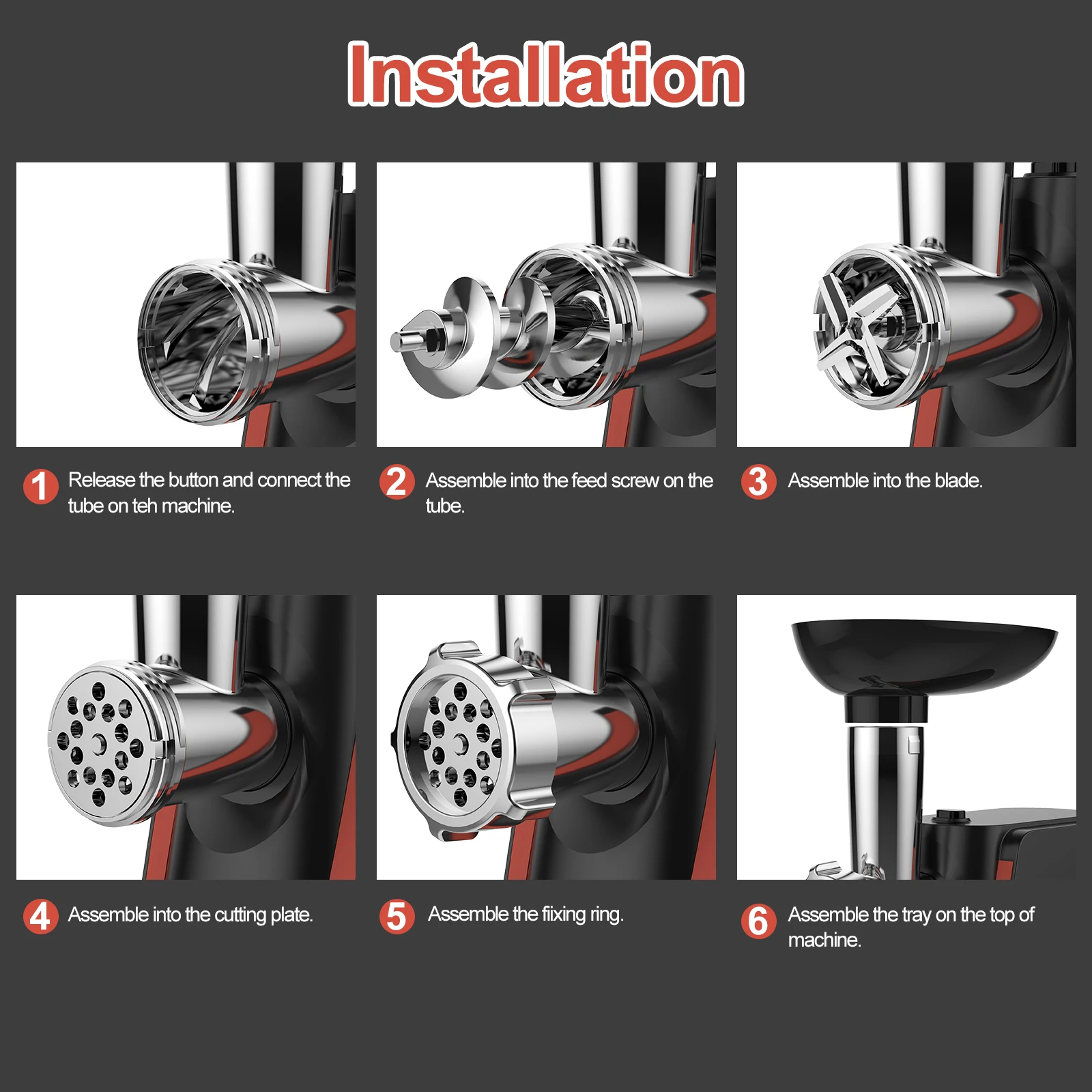 Installation

1 Release the button and connect the tube on teh machine.

2 Assemble into the feed screw on the tube.

3 Assemble into the blade.

4 Assemble into the cutting plate.

5 Assemble the fiixing ring.

6 Assemble the tray on the top of machine.