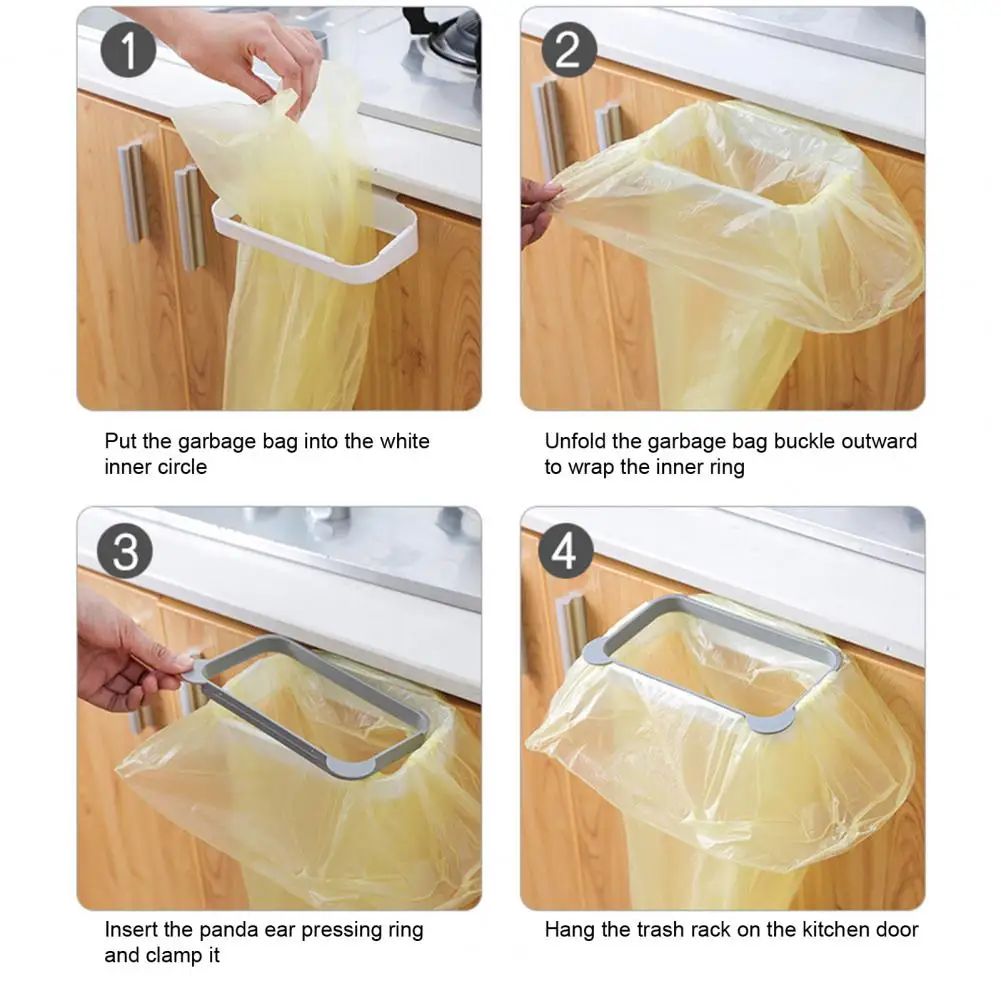 1

Put the garbage bag into the white inner circle

2

Unfold the garbage bag buckle outward to wrap the inner ring

3

Insert the panda ear pressing ring and clamp it

4

Hang the trash rack on the kitchen door