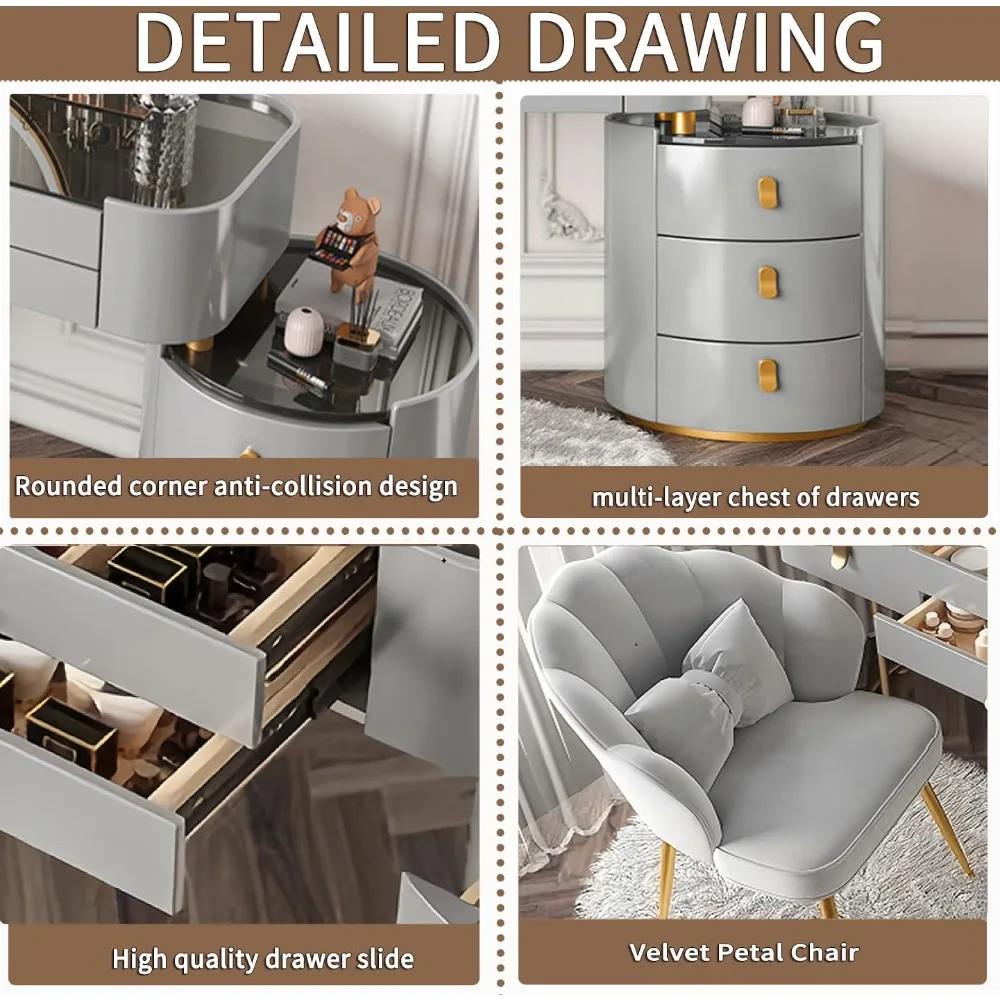 DETAILED DRAWING

Rounded corner anti-collision design

multi-layer chest of drawers

High quality drawer slide

Velvet Petal Chair