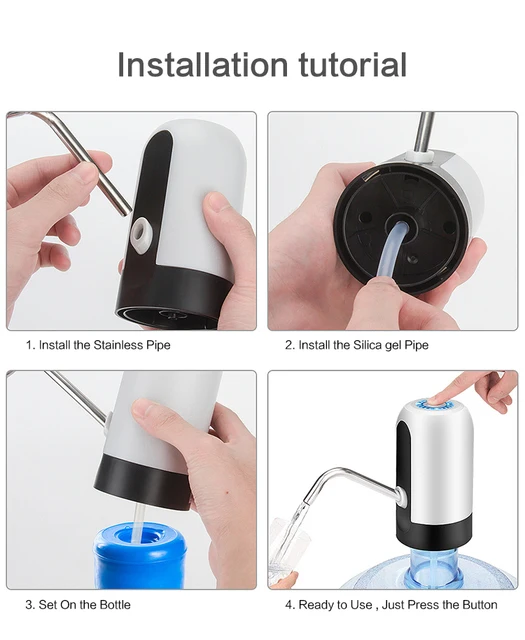 Installation tutorial

1. Install the Stainless Pipe

2. Install the Silica gel Pipe

3. Set On the Bottle

4. Ready to Use , Just Press the Button