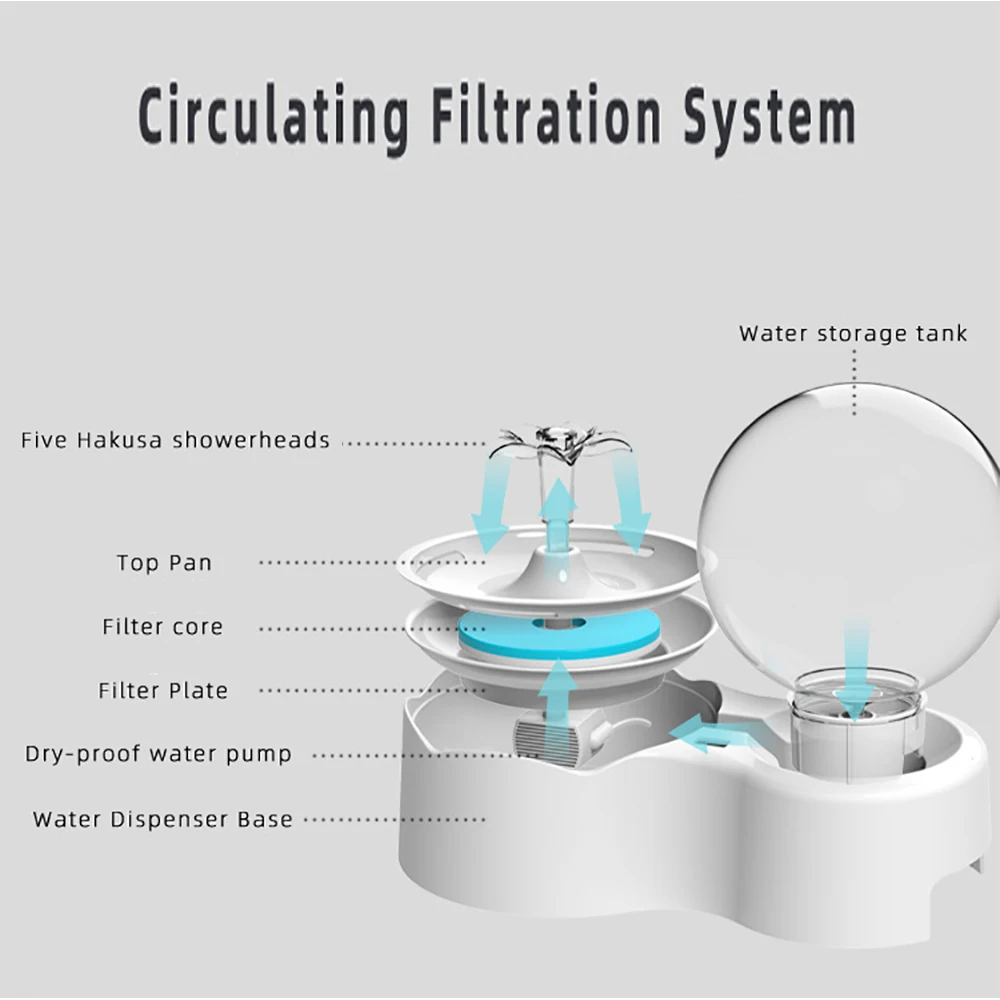 Circulating Filtration System

Water storage tank

Five Hakusa showerheads

Top Pan

Filter core

Filter Plate

Dry-proof water pump

Water Dispenser Base