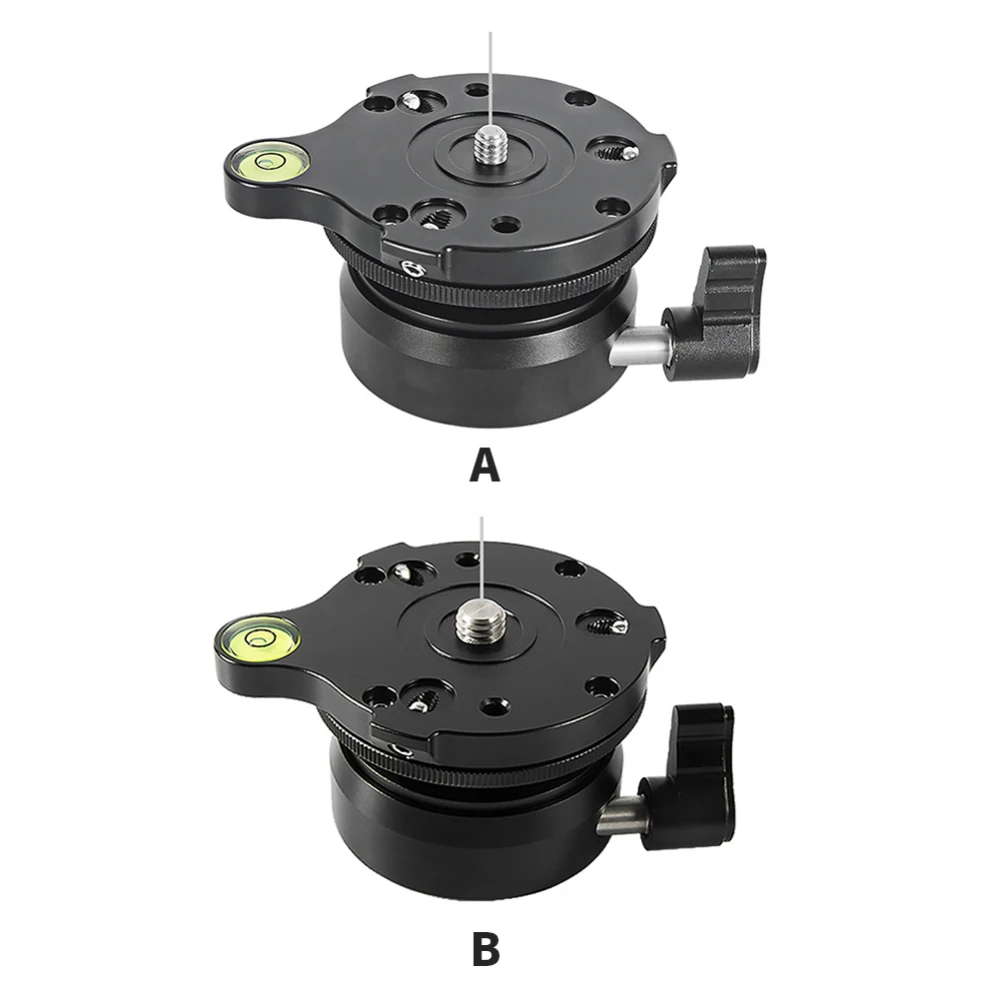 A

B