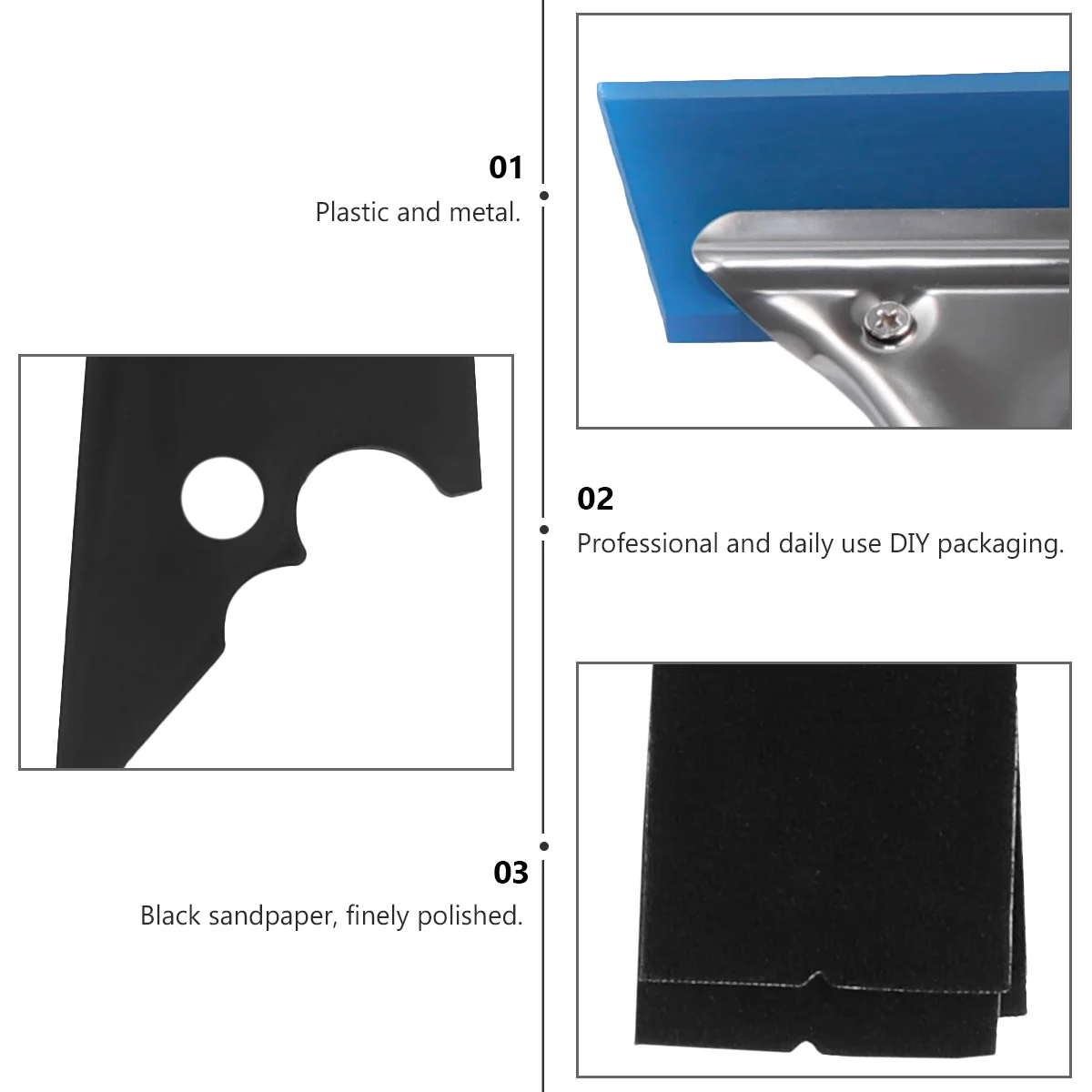 01
Plastic and metal.

02
Professional and daily use DIY packaging.

03
Black sandpaper, finely polished.