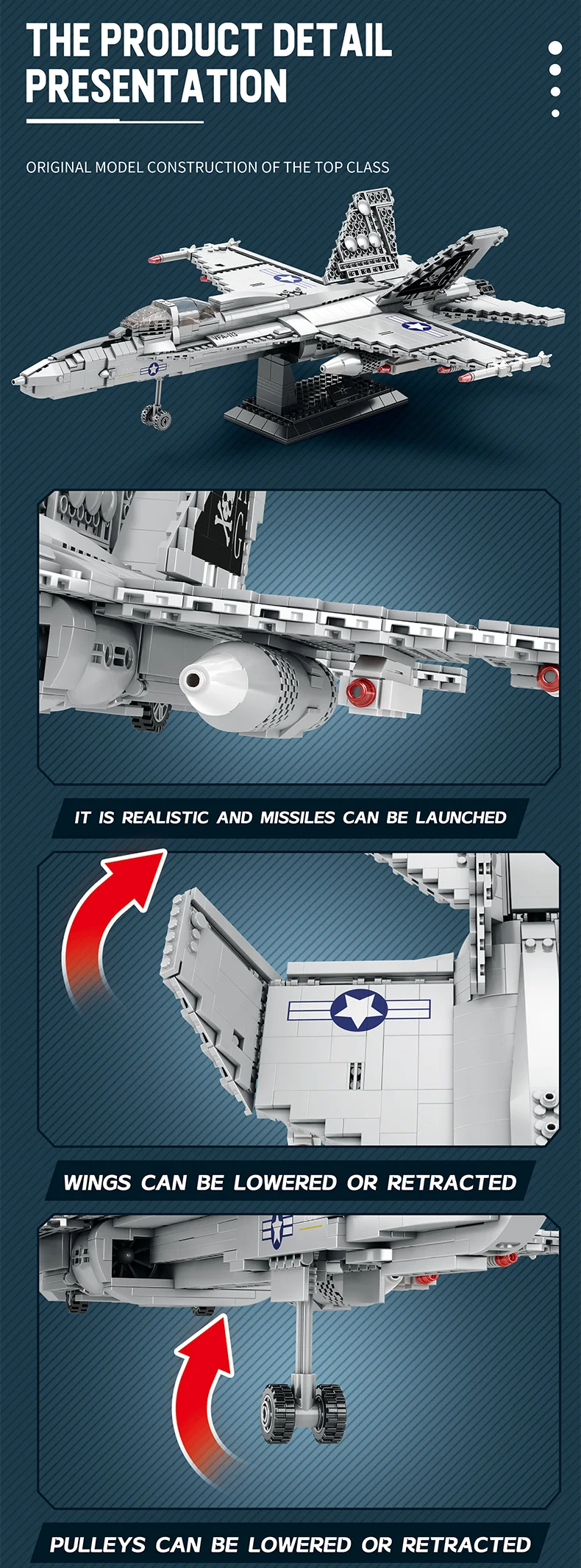 THE PRODUCT DETAIL PRESENTATION

ORIGINAL MODEL CONSTRUCTION OF THE TOP CLASS

VFA-103

IT IS REALISTIC AND MISSILES CAN BE LAUNCHED

WINGS CAN BE LOWERED OR RETRACTED

PULLEYS CAN BE LOWERED OR RETRACTED