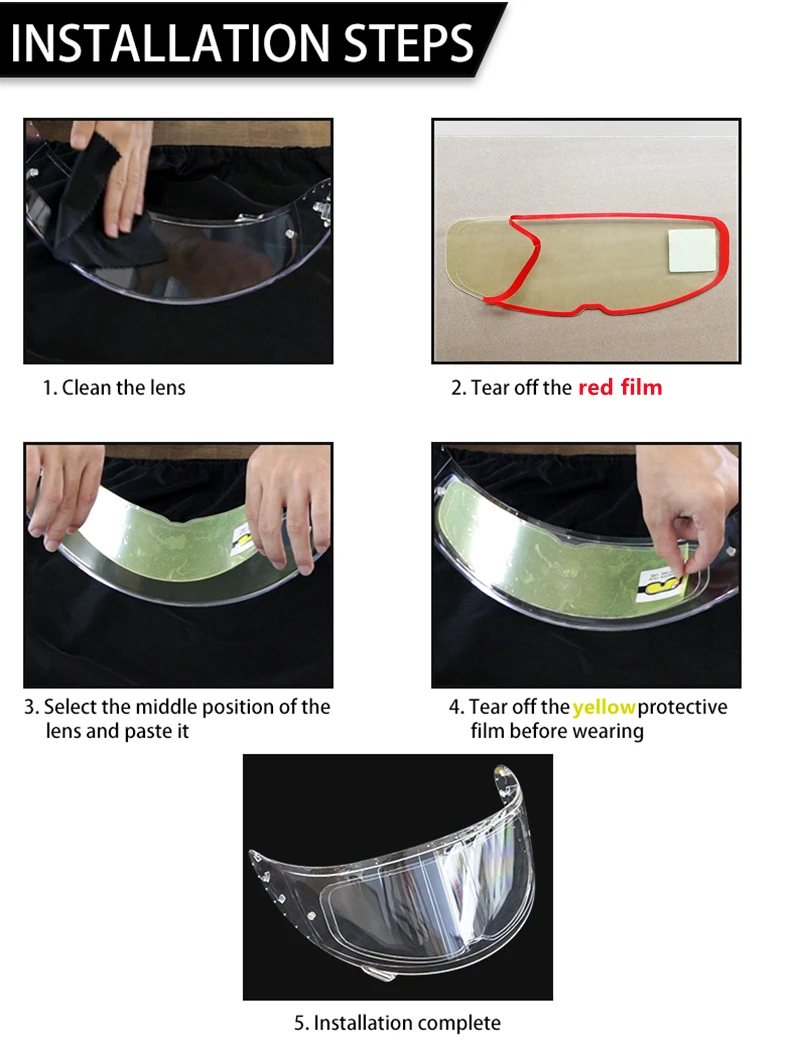 INSTALLATION STEPS

1. Clean the lens

2. Tear off the red film

3. Select the middle position of the lens and paste it

4. Tear off the yellow protective film before wearing

5. Installation complete