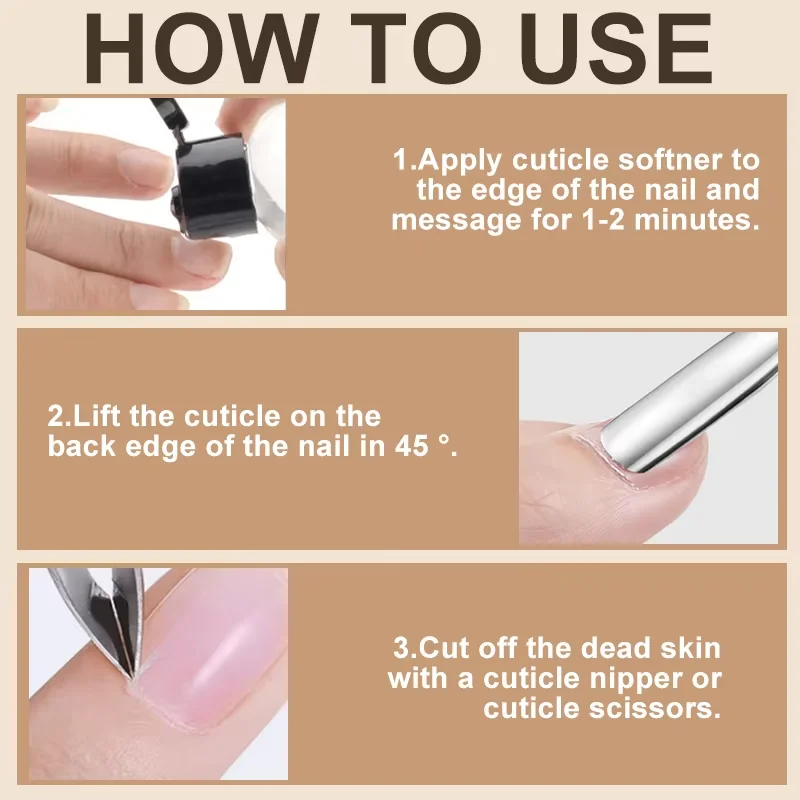 HOW TO USE

1.Apply cuticle softner to the edge of the nail and message for 1-2 minutes.

2.Lift the cuticle on the back edge of the nail in 45 °.

3.Cut off the dead skin with a cuticle nipper or cuticle scissors.