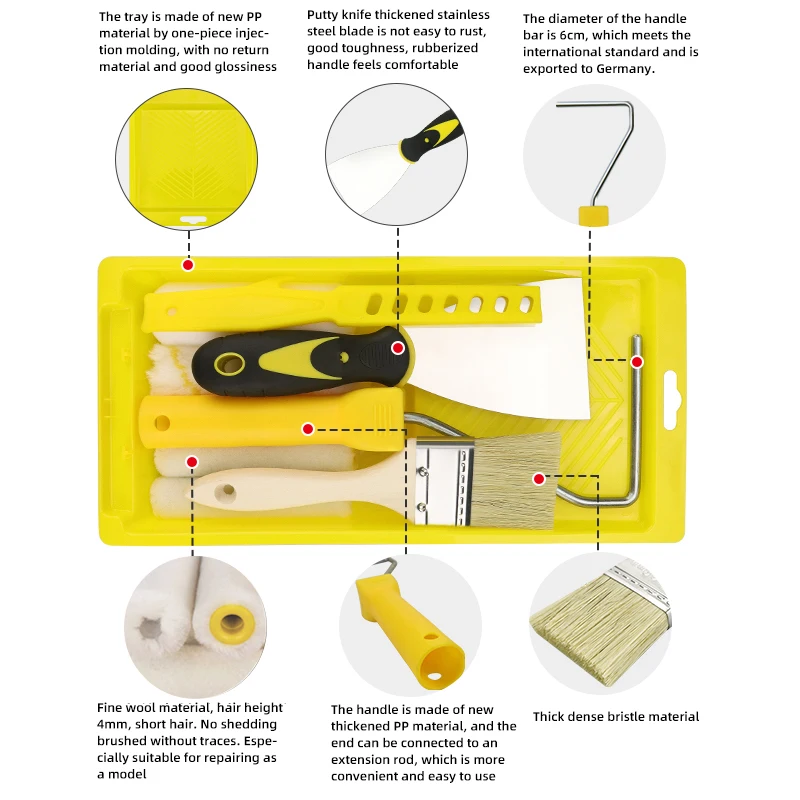 The tray is made of new PP material by one-piece injection molding, with no return material and good glossiness

Putty knife thickened stainless steel blade is not easy to rust, good toughness, rubberized handle feels comfortable

The diameter of the handle bar is 6cm, which meets the international standard and is exported to Germany.

Fine wool material, hair height 4mm, short hair. No shedding brushed without traces. Especially suitable for repairing as a model

The handle is made of new thickened PP material, and the end can be connected to an extension rod, which is more convenient and easy to use

Thick dense bristle material