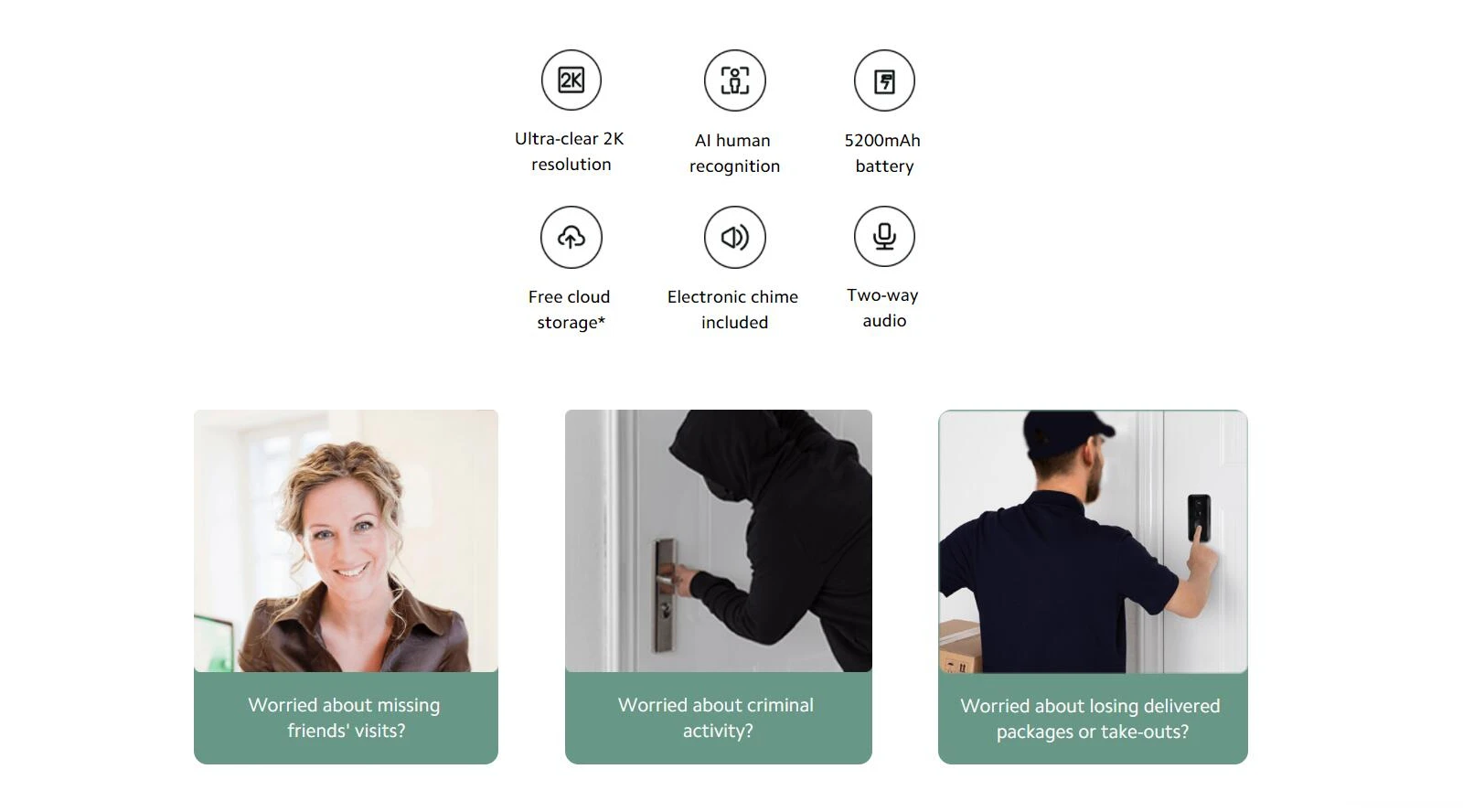 2K

Ultra-clear 2K resolution

AI human recognition

5200mAh battery

Free cloud storage*

Electronic chime included

Two-way audio

Worried about missing friends' visits?

Worried about criminal activity?

Worried about losing delivered packages or take-outs?