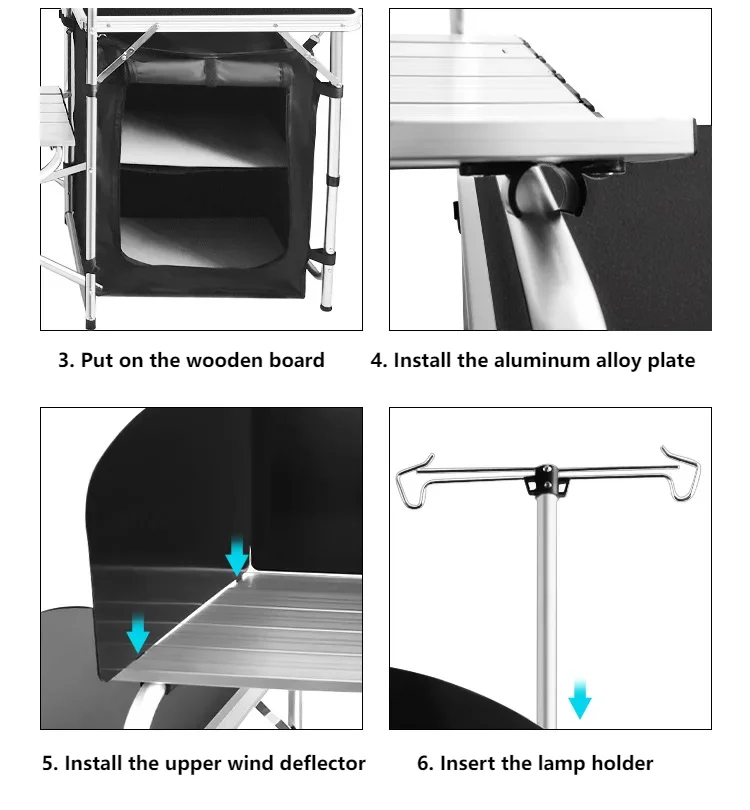 3. Put on the wooden board

4. Install the aluminum alloy plate

5. Install the upper wind deflector

6. Insert the lamp holder