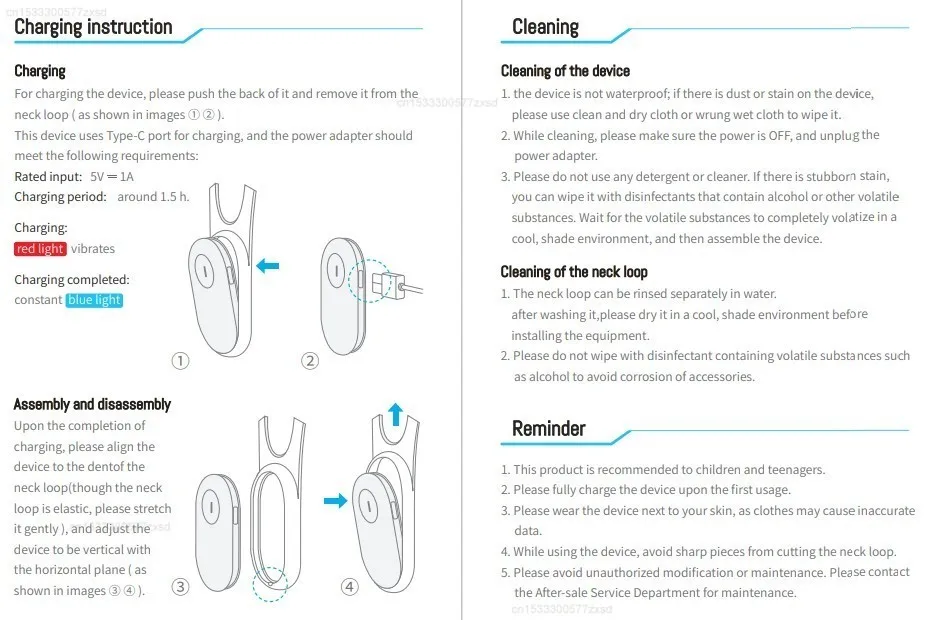 cn1533300577zxsd

Charging instruction

Charging

For charging the device, please push the back of it and remove it from the neck loop ( as shown in images ① ② ).

This device uses Type-C port for charging, and the power adapter should meet the following requirements:

Rated input: 5V ═ 1A

Charging period: around 1.5 h.

Charging:

red light vibrates

Charging completed:

constant blue light

①

②

Assembly and disassembly

Upon the completion of charging, please align the device to the dentof the neck loop(though the neck loop is elastic, please stretch it gently ), and adjust the device to be vertical with the horizontal plane ( as shown in images ③ ④ ).

③

④

Cleaning

Cleaning of the device

1. the device is not waterproof; if there is dust or stain on the device, please use clean and dry cloth or wrung wet cloth to wipe it.

2. While cleaning, please make sure the power is OFF, and unplug the power adapter.

3. Please do not use any detergent or cleaner. If there is stubborn stain, you can wipe it with disinfectants that contain alcohol or other volatile substances. Wait for the volatile substances to completely volatize in a cool, shade environment, and then assemble the device.

Cleaning of the neck loop

1. The neck loop can be rinsed separately in water. after washing it,please dry it in a cool, shade environment before installing the equipment.

2. Please do not wipe with disinfectant containing volatile substances such as alcohol to avoid corrosion of accessories.

Reminder

1. This product is recommended to children and teenagers.

2. Please fully charge the device upon the first usage.

3. Please wear the device next to your skin, as clothes may cause inaccurate data.

4. While using the device, avoid sharp pieces from cutting the neck loop.

5. Please avoid unauthorized modification or maintenance. Please contact the After-sale Service Department for maintenance.

cn1533300577zxsd