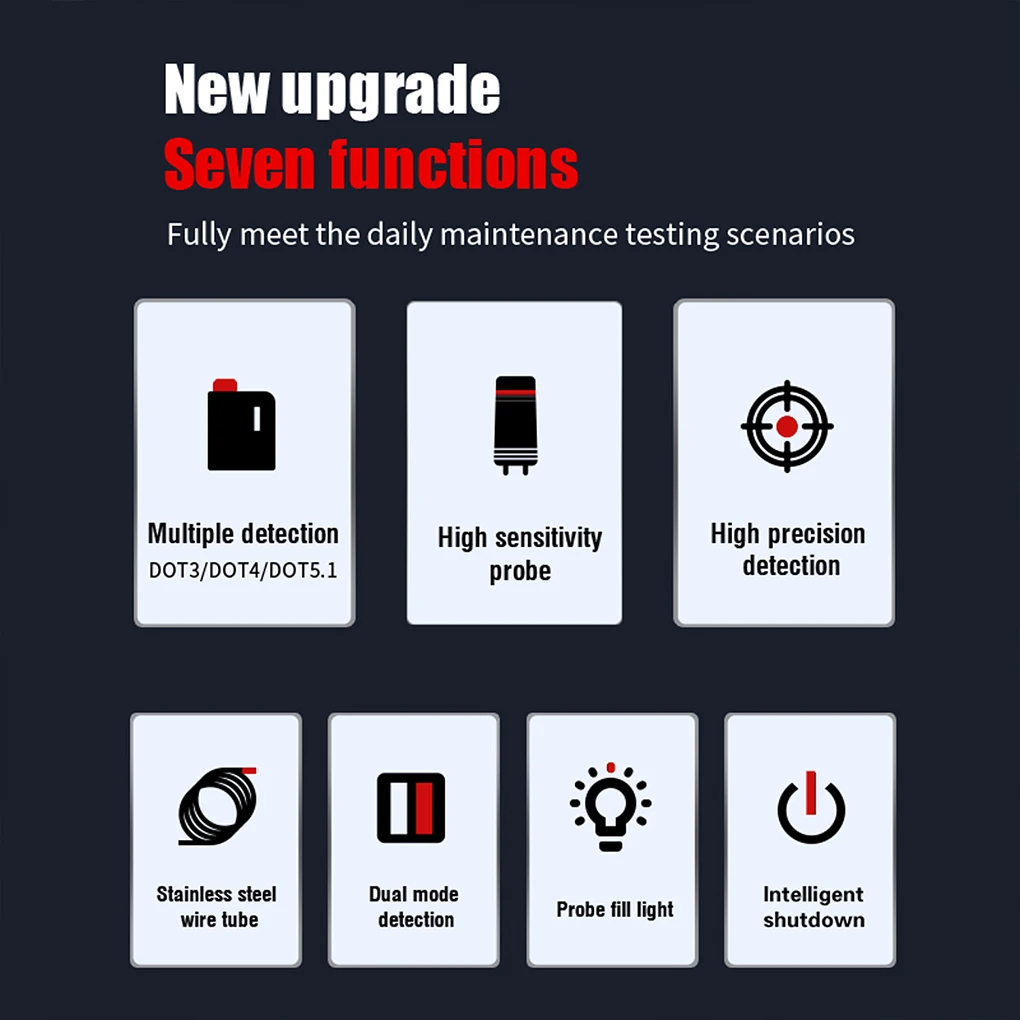 New upgrade
Seven functions

Fully meet the daily maintenance testing scenarios

Multiple detection
DOT3/DOT4/DOT5.1

High sensitivity probe

High precision detection

Stainless steel wire tube

Dual mode detection

Probe fill light

Intelligent shutdown