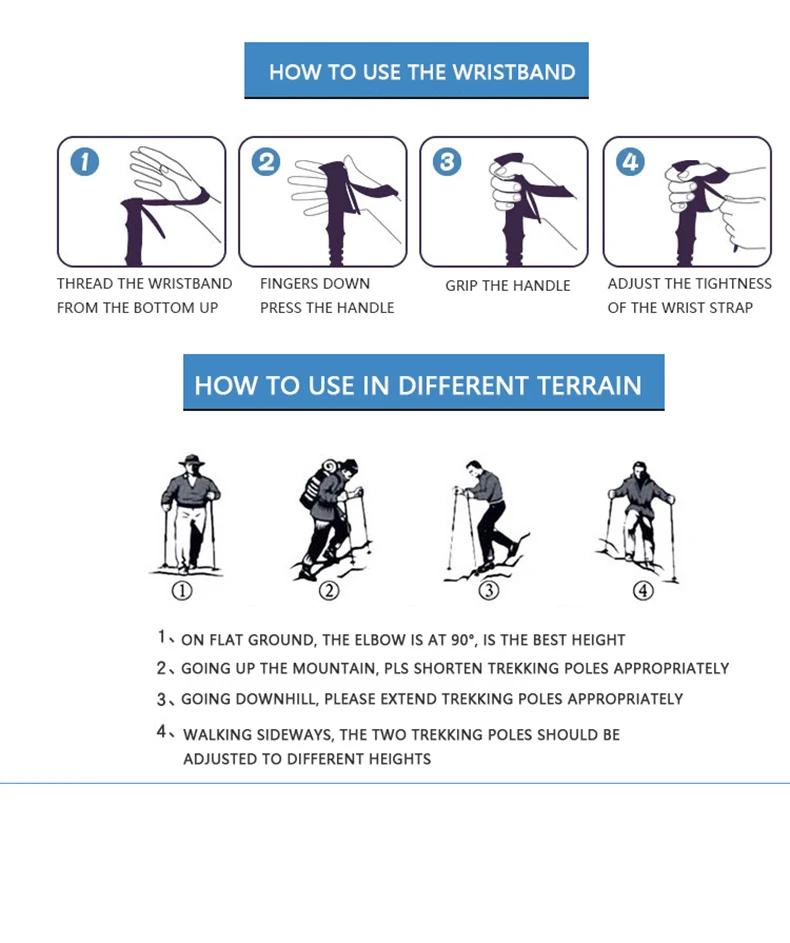 HOW TO USE THE WRISTBAND

1
THREAD THE WRISTBAND FROM THE BOTTOM UP

2
FINGERS DOWN PRESS THE HANDLE

3
GRIP THE HANDLE

4
ADJUST THE TIGHTNESS OF THE WRIST STRAP

HOW TO USE IN DIFFERENT TERRAIN

①
②
③
④

1、ON FLAT GROUND, THE ELBOW IS AT 90°, IS THE BEST HEIGHT

2、GOING UP THE MOUNTAIN, PLS SHORTEN TREKKING POLES APPROPRIATELY

3、GOING DOWNHILL, PLEASE EXTEND TREKKING POLES APPROPRIATELY

4、WALKING SIDEWAYS, THE TWO TREKKING POLES SHOULD BE ADJUSTED TO DIFFERENT HEIGHTS