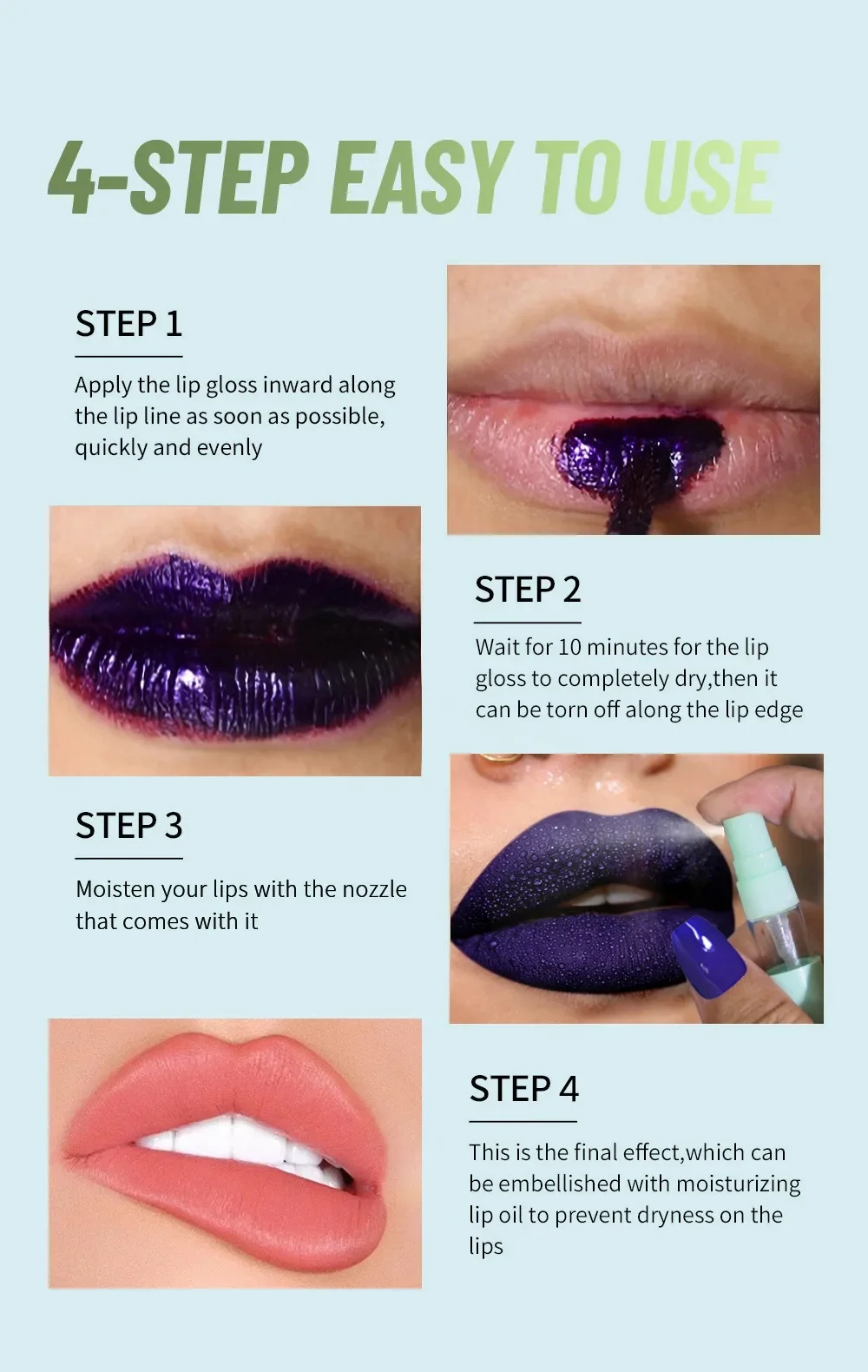 4-STEP EASY TO USE

STEP 1

Apply the lip gloss inward along the lip line as soon as possible, quickly and evenly

STEP 2

Wait for 10 minutes for the lip gloss to completely dry,then it can be torn off along the lip edge

STEP 3

Moisten your lips with the nozzle that comes with it

STEP 4

This is the final effect,which can be embellished with moisturizing lip oil to prevent dryness on the lips