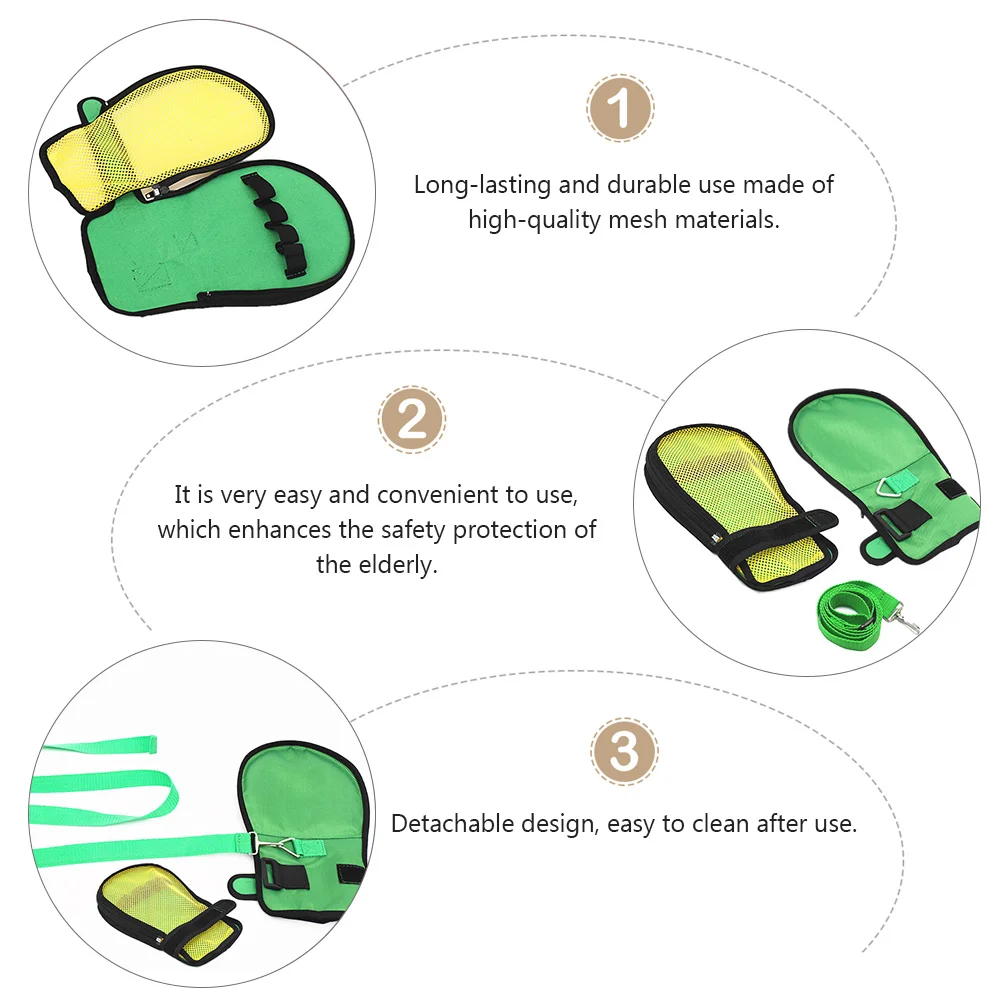 1

Long-lasting and durable use made of high-quality mesh materials.

2

It is very easy and convenient to use, which enhances the safety protection of the elderly.

3

Detachable design, easy to clean after use.