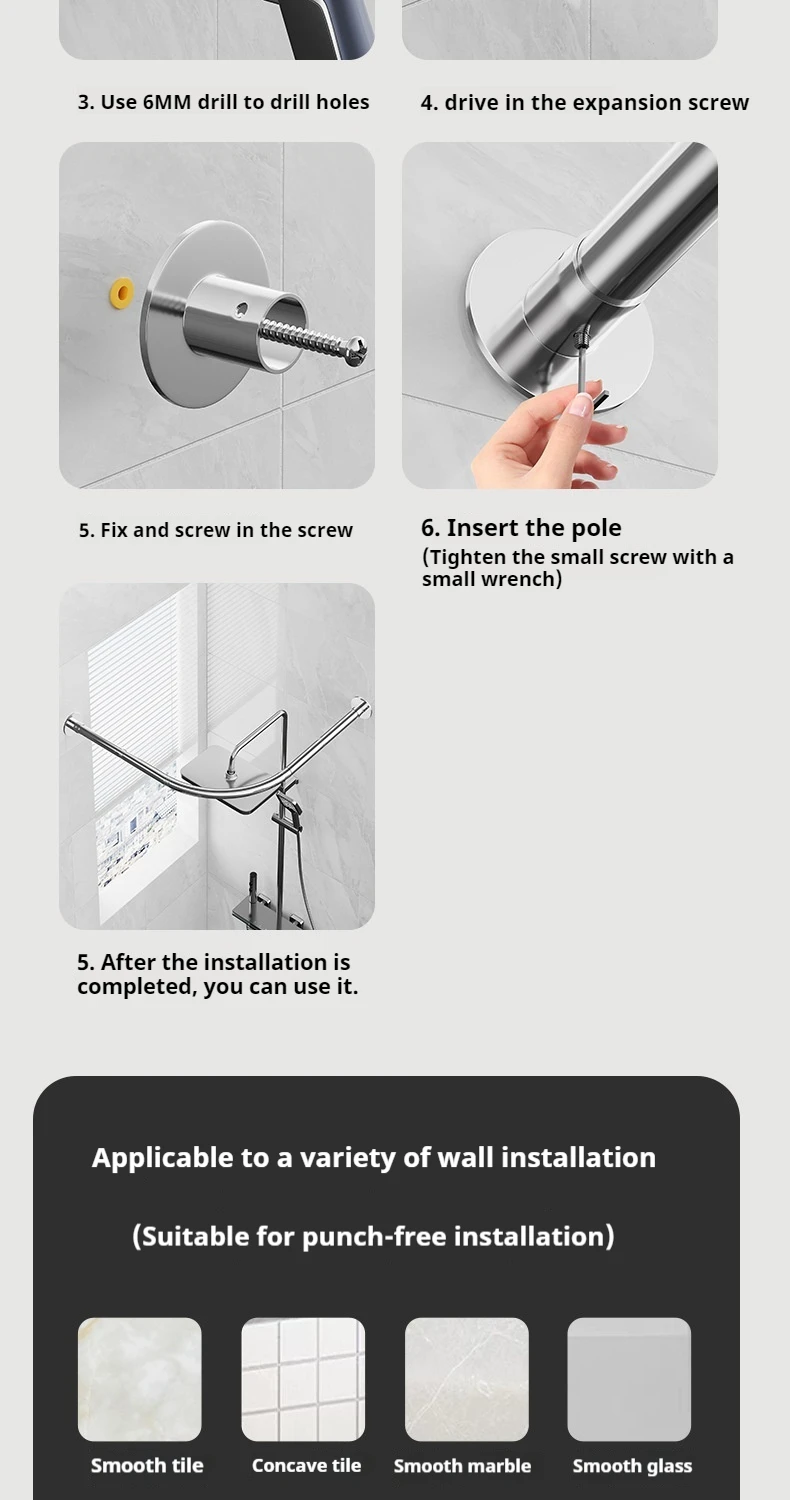 3. Use 6MM drill to drill holes

4. drive in the expansion screw

5. Fix and screw in the screw

6. Insert the pole
(Tighten the small screw with a small wrench)

5. After the installation is completed, you can use it.

Applicable to a variety of wall installation

(Suitable for punch-free installation)

Smooth tile

Concave tile

Smooth marble

Smooth glass