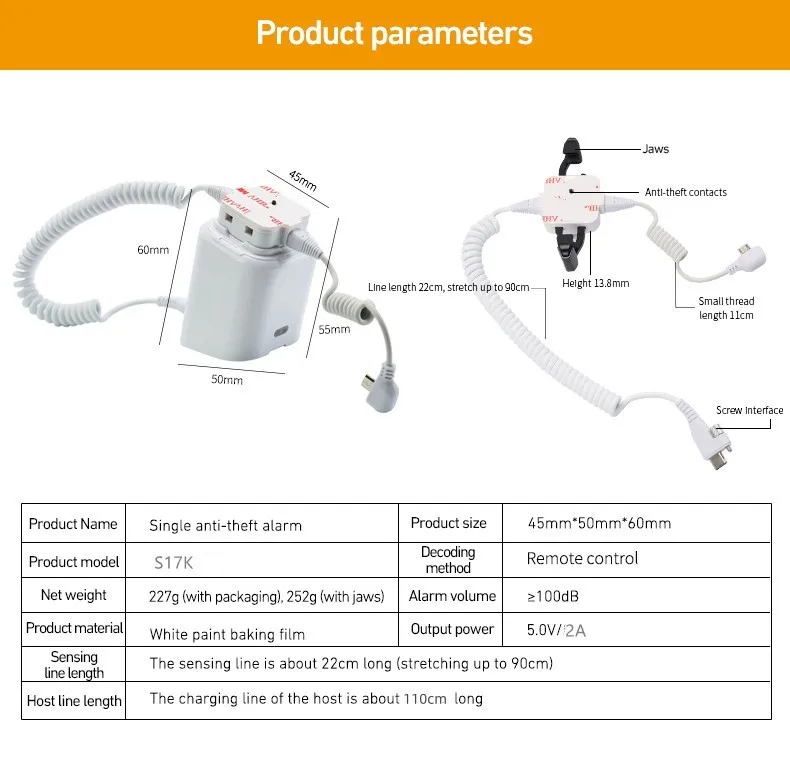 Product parameters

45mm
60mm
55mm
50mm

Jaws
Anti-theft contacts
Line length 22cm, stretch up to 90cm
Height 13.8mm
Small thread length 11cm
Screw interface

| Product Name | Single anti-theft alarm | Product size | 45mm*50mm*60mm |
|---|---|---|---|
| Product model | S17K | Decoding method | Remote control |
| Net weight | 227g (with packaging), 252g (with jaws) | Alarm volume | ≥100dB |
| Product material | White paint baking film | Output power | 5.0V/2A |
| Sensing line length | The sensing line is about 22cm long (stretching up to 90cm) | | |
| Host line length | The charging line of the host is about 110cm long | | |