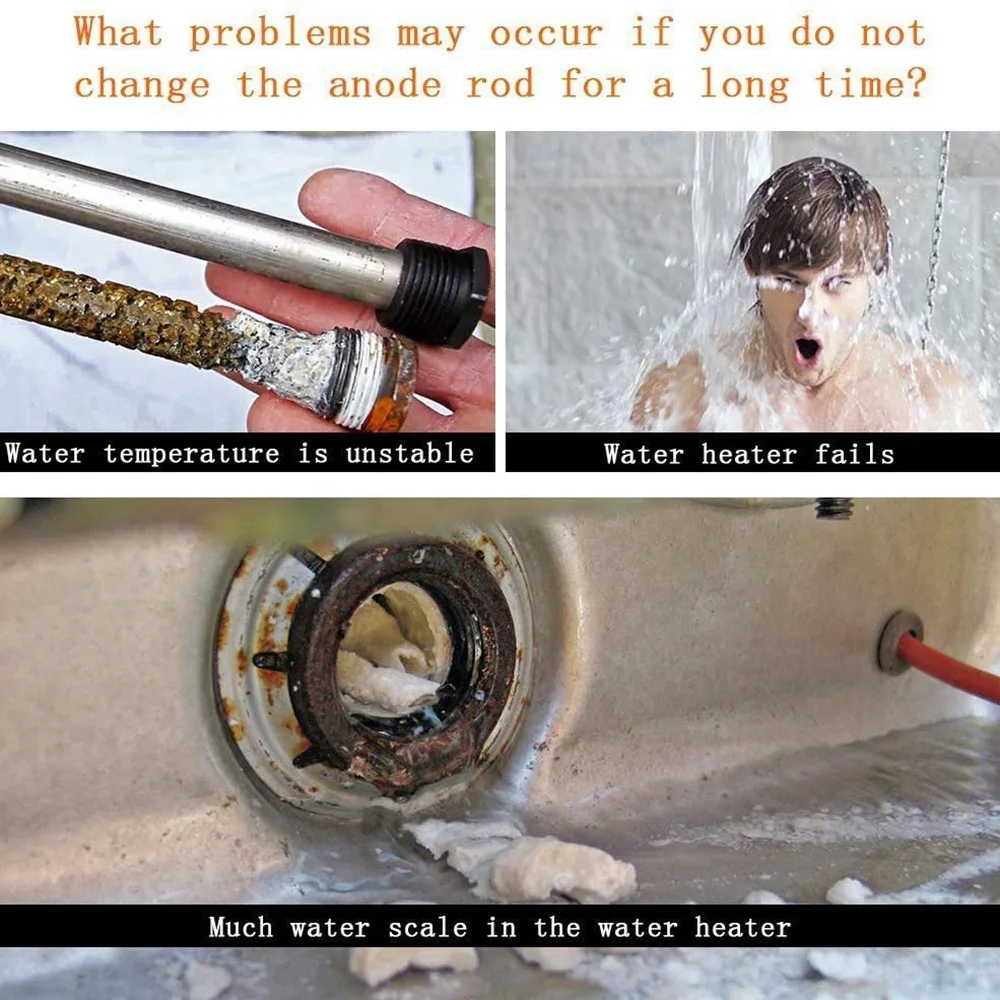 What problems may occur if you do not change the anode rod for a long time?

Water temperature is unstable

Water heater fails

Much water scale in the water heater