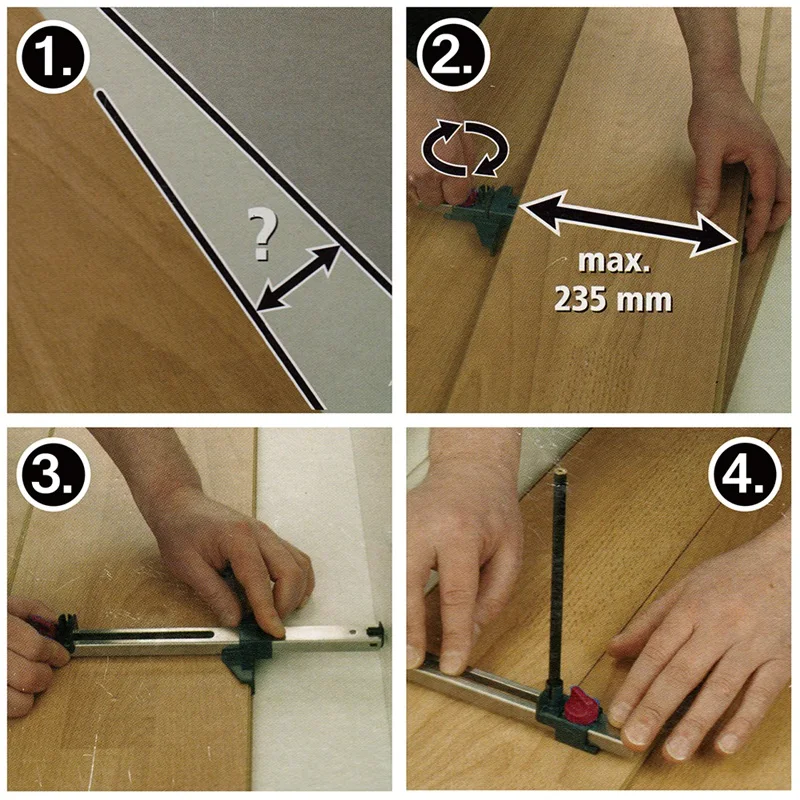 1.

?

2.

max.
235 mm

3.

4.