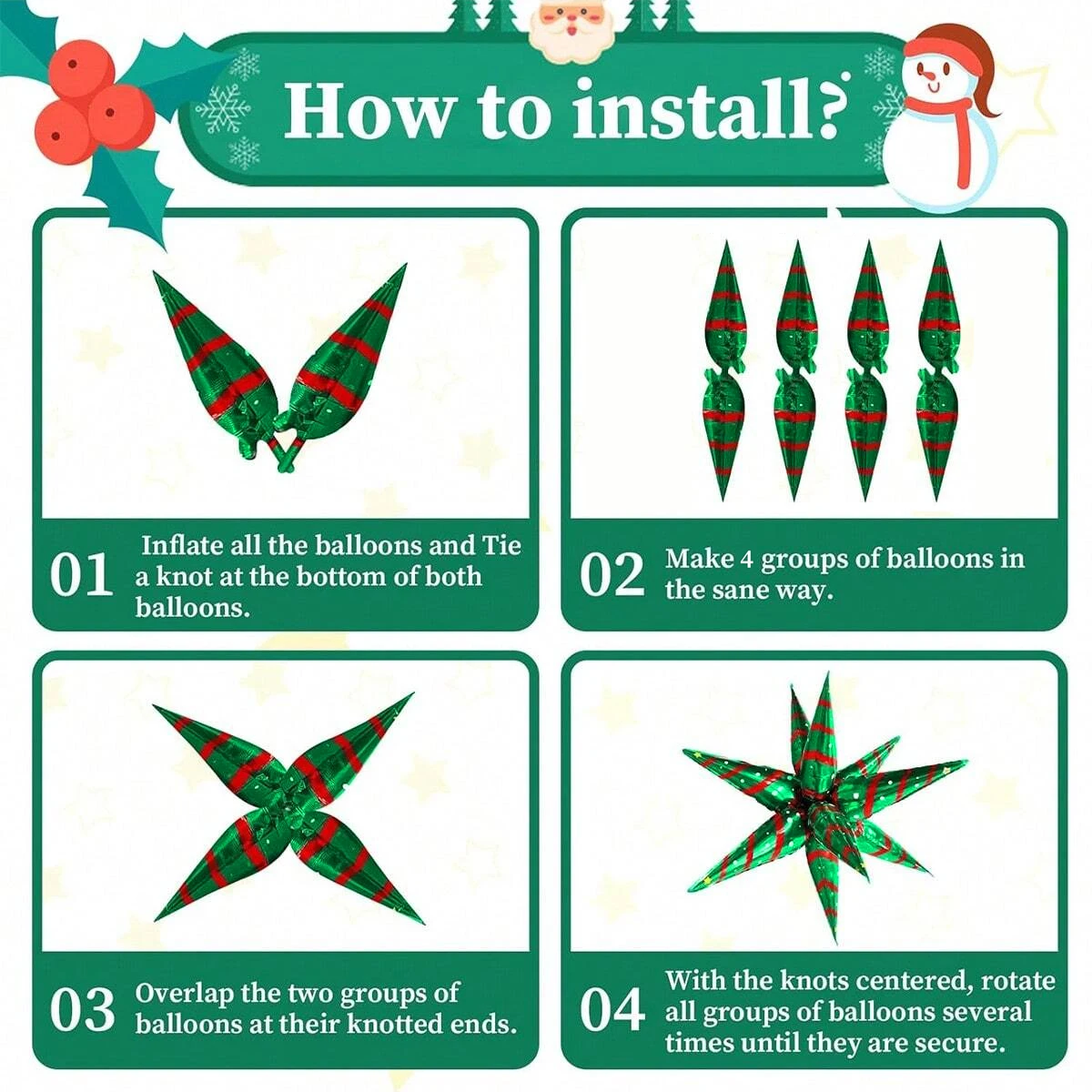 How to install?

01 Inflate all the balloons and Tie a knot at the bottom of both balloons.

02 Make 4 groups of balloons in the sane way.

03 Overlap the two groups of balloons at their knotted ends.

04 With the knots centered, rotate all groups of balloons several times until they are secure.