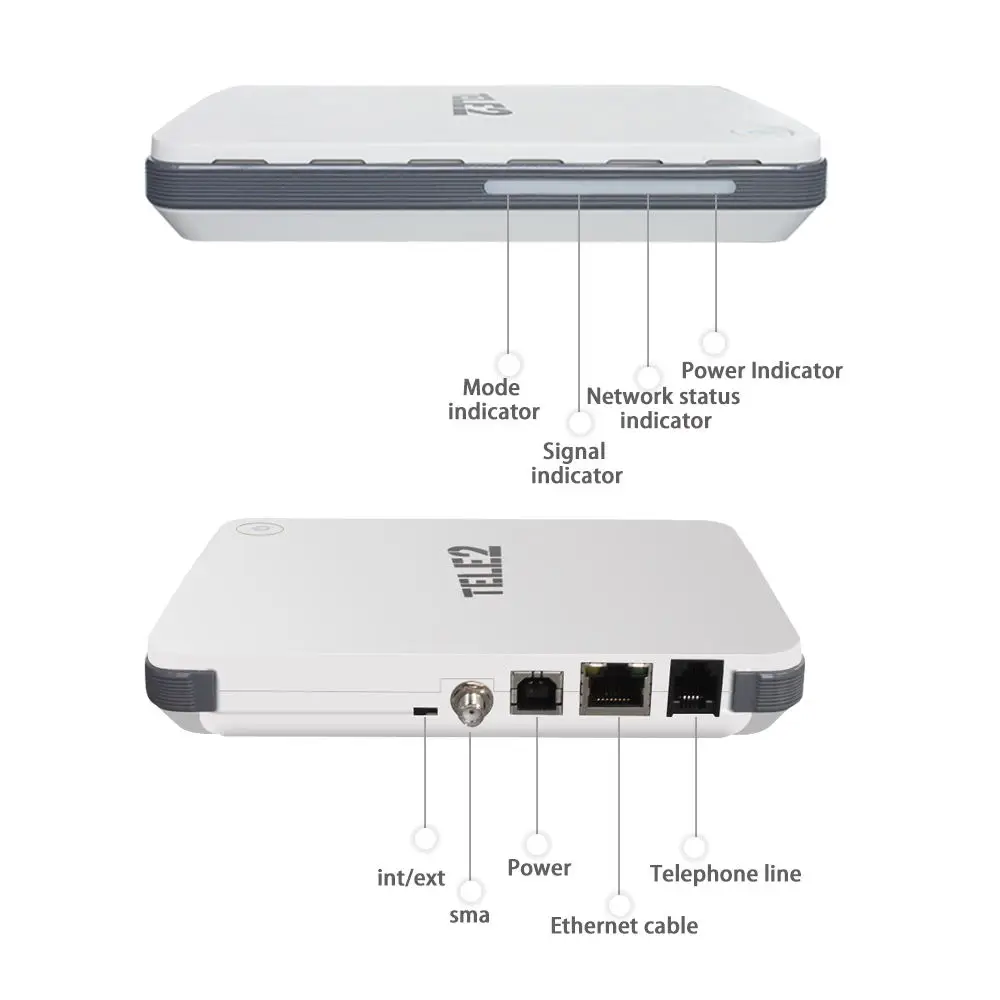 TELE2

Mode indicator

Signal indicator

Network status indicator

Power Indicator

TELE2

int/ext

sma

Power

Ethernet cable

Telephone line