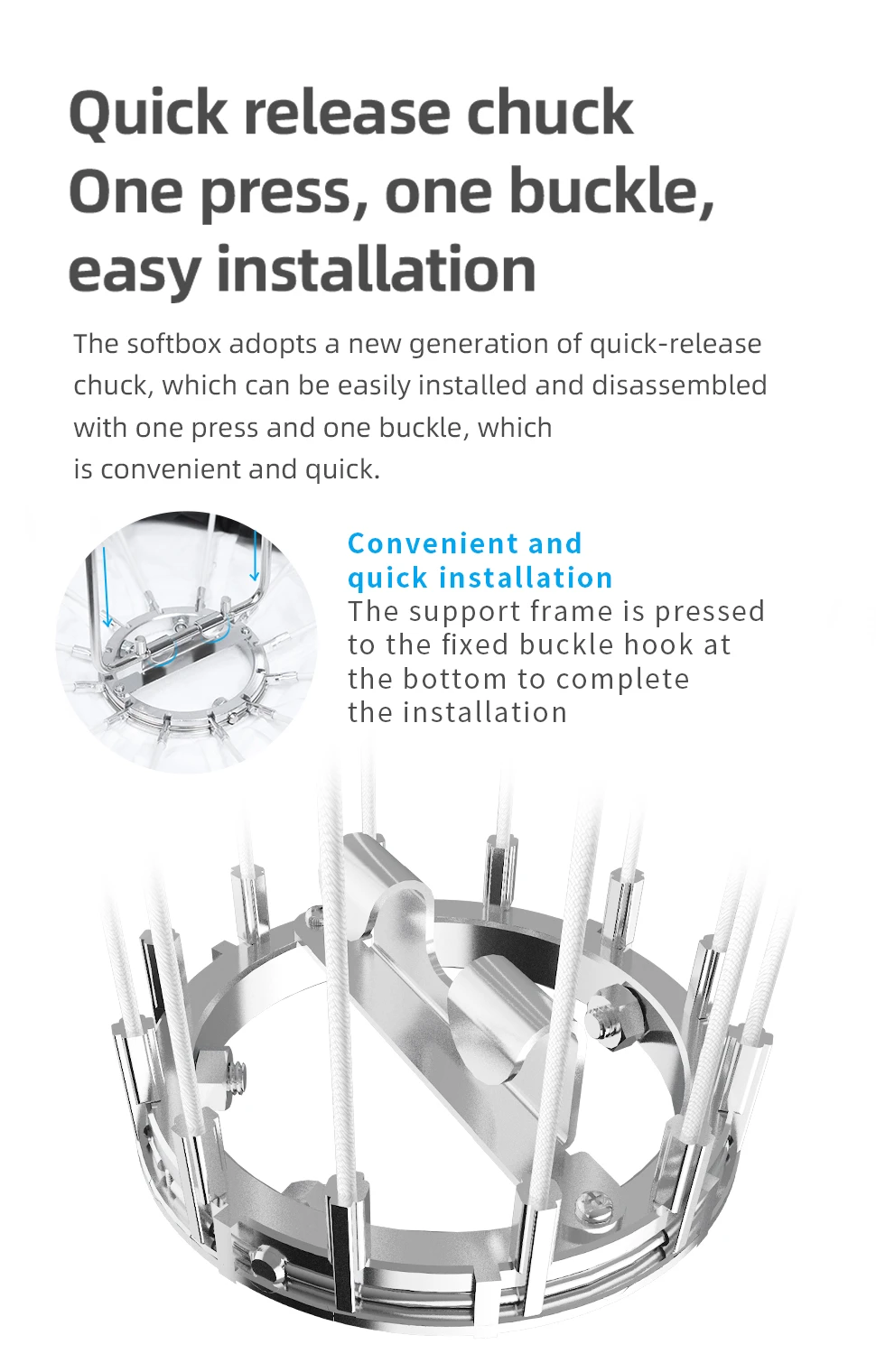 Quick release chuck
One press, one buckle, easy installation

The softbox adopts a new generation of quick-release chuck, which can be easily installed and disassembled with one press and one buckle, which is convenient and quick.

Convenient and quick installation
The support frame is pressed to the fixed buckle hook at the bottom to complete the installation