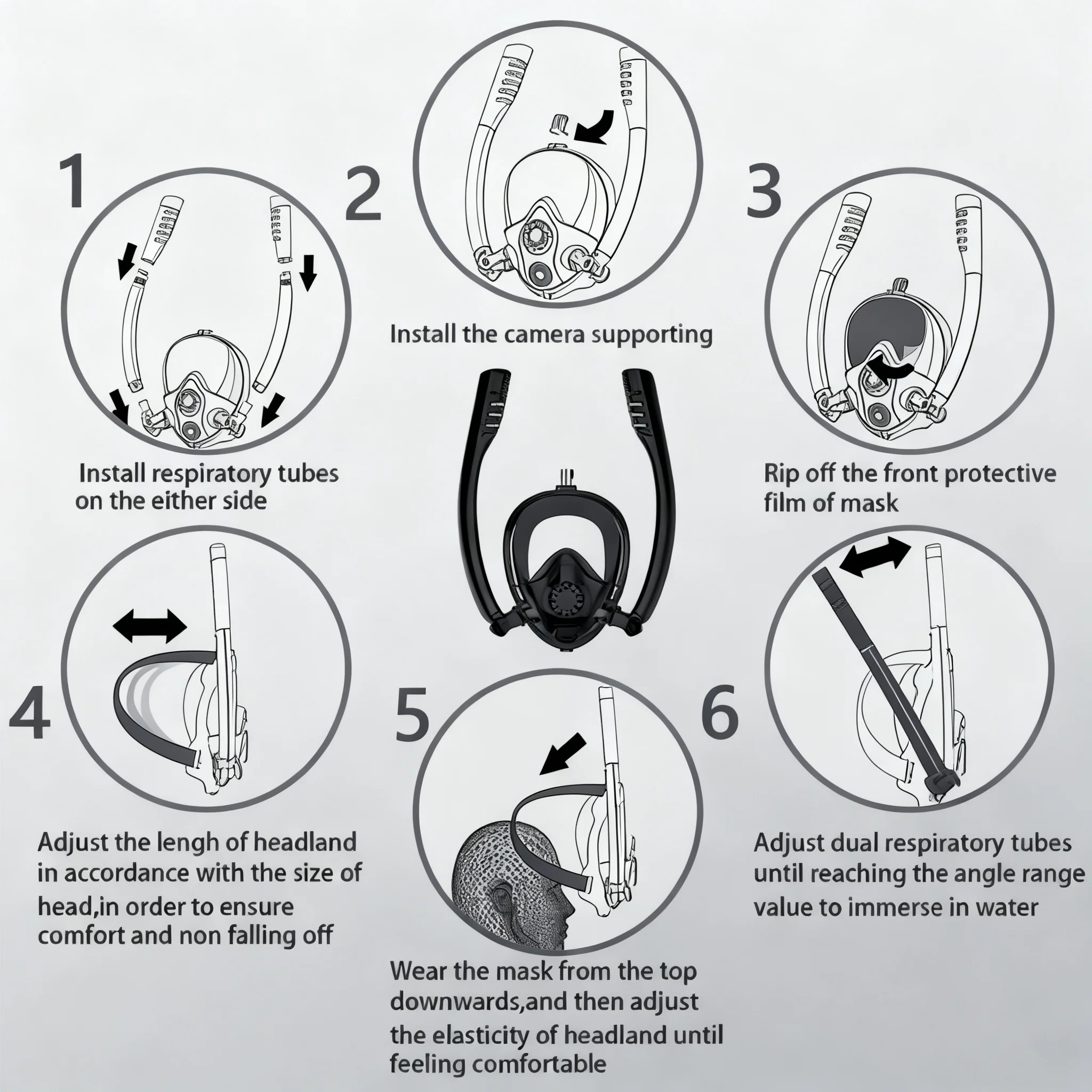 1

Install respiratory tubes on the either side

2

Install the camera supporting

3

Rip off the front protective film of mask

4

Adjust the lengh of headland in accordance with the size of head,in order to ensure comfort and non falling off

5

Wear the mask from the top downwards,and then adjust the elasticity of headland until feeling comfortable

6

Adjust dual respiratory tubes until reaching the angle range value to immerse in water