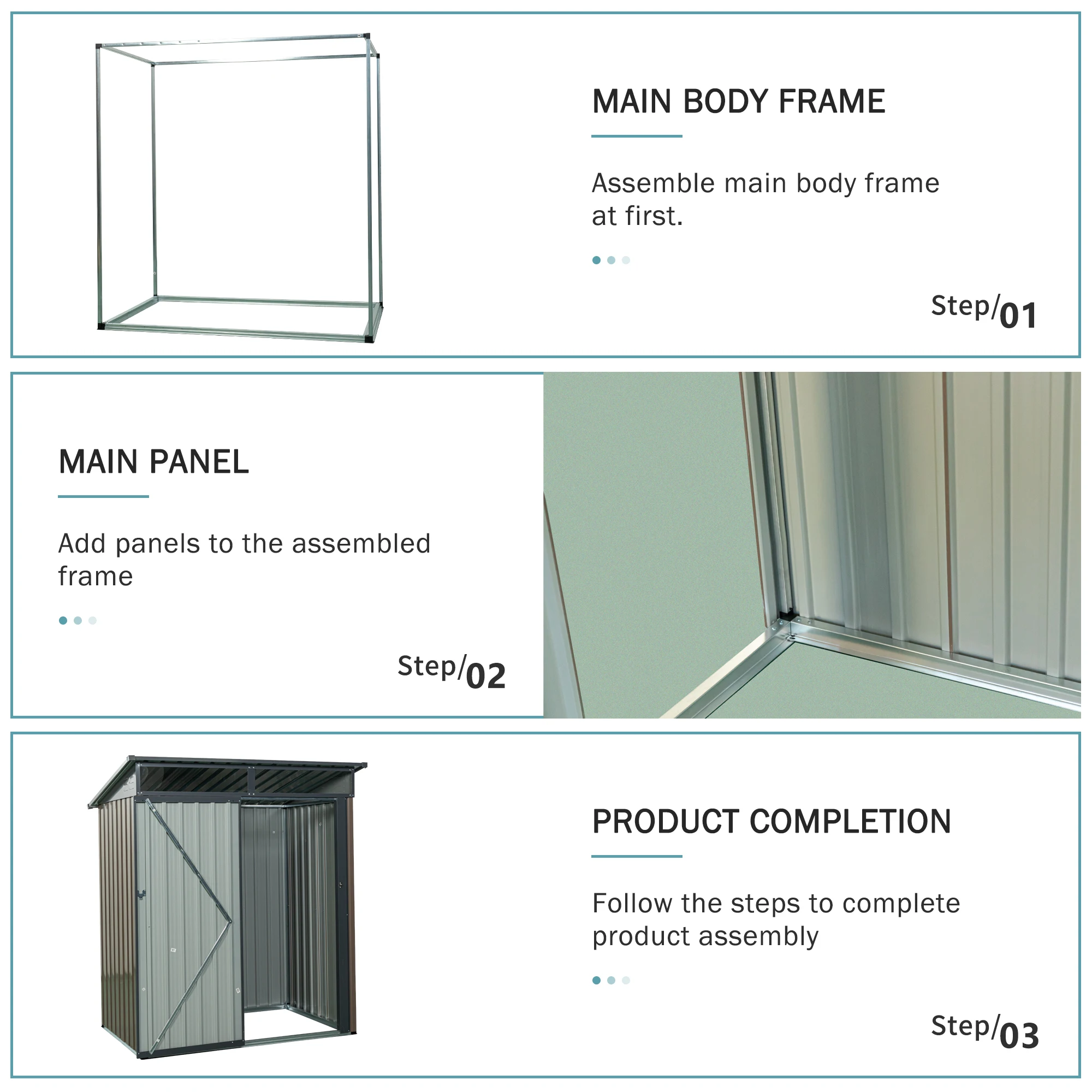 MAIN BODY FRAME

Assemble main body frame at first.

Step/01

MAIN PANEL

Add panels to the assembled frame

Step/02

PRODUCT COMPLETION

Follow the steps to complete product assembly

Step/03