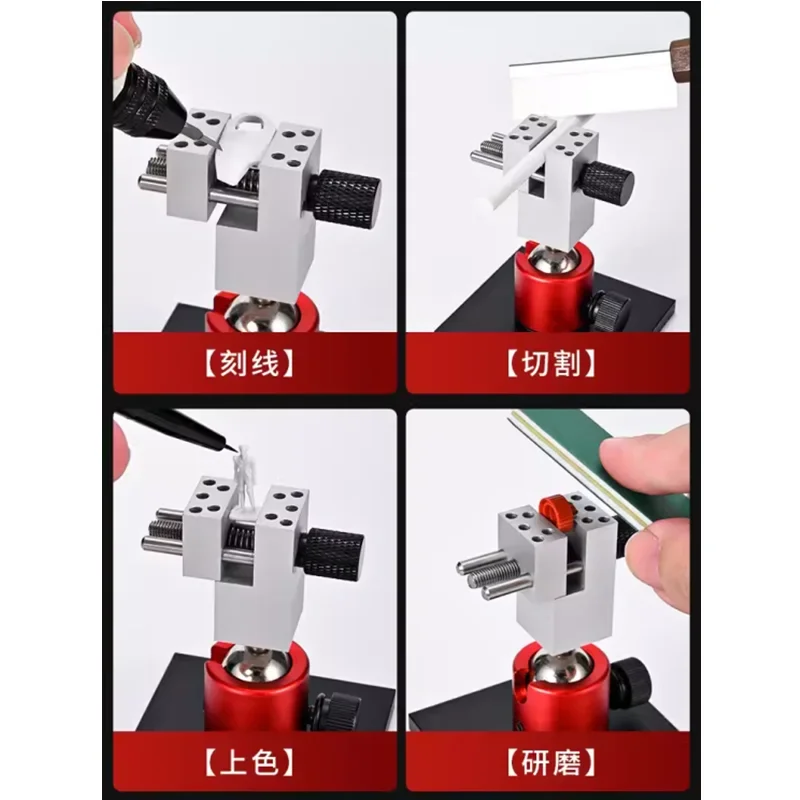 【刻线】

【切割】

【上色】

【研磨】