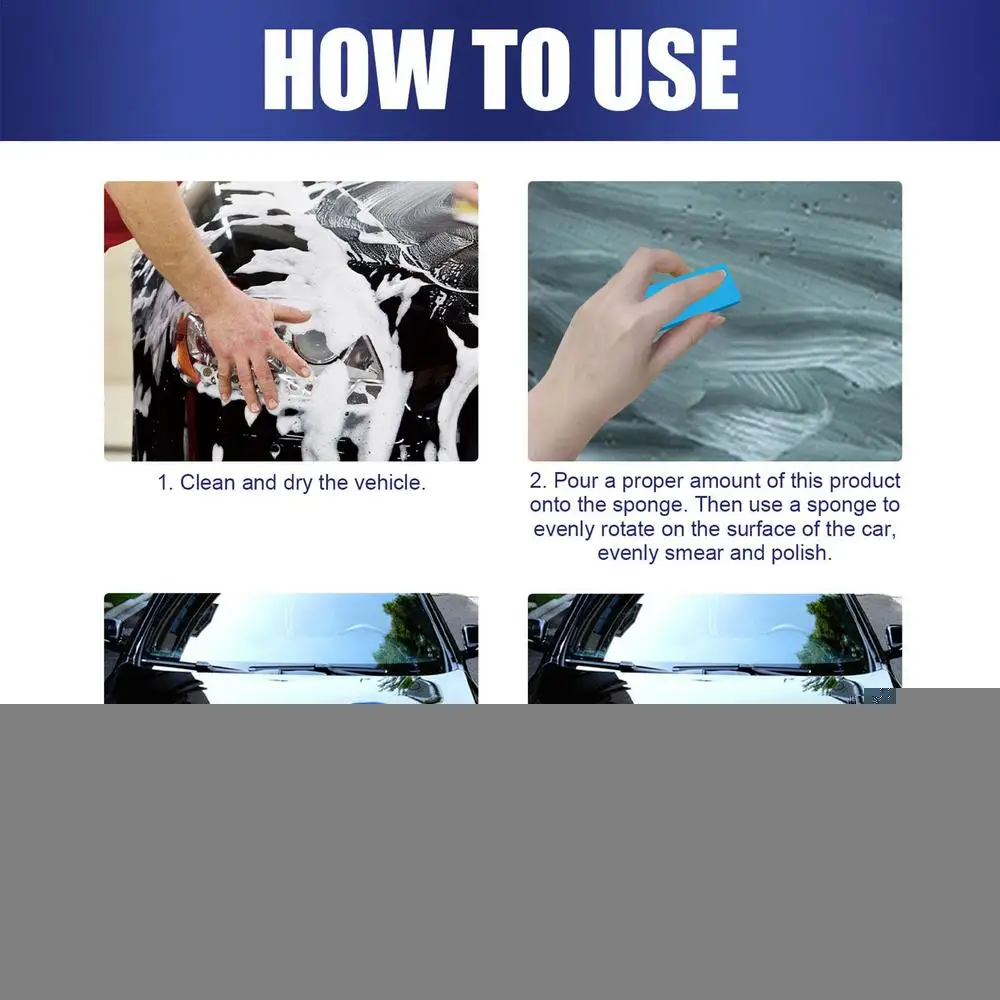 HOW TO USE

1. Clean and dry the vehicle.

2. Pour a proper amount of this product onto the sponge. Then use a sponge to evenly rotate on the surface of the car, evenly smear and polish.