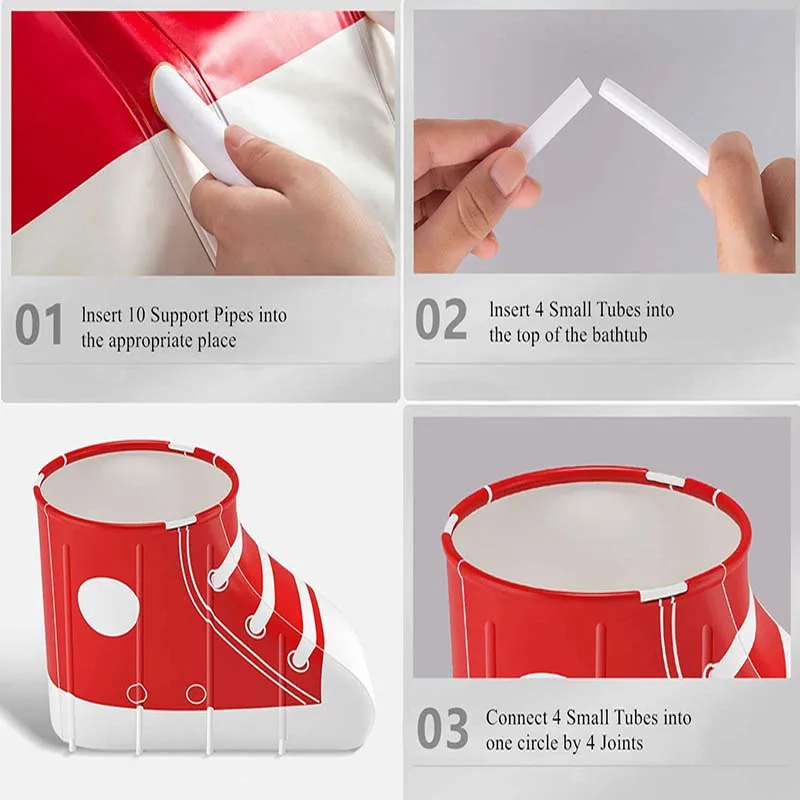 01 Insert 10 Support Pipes into the appropriate place

02 Insert 4 Small Tubes into the top of the bathtub

03 Connect 4 Small Tubes into one circle by 4 Joints