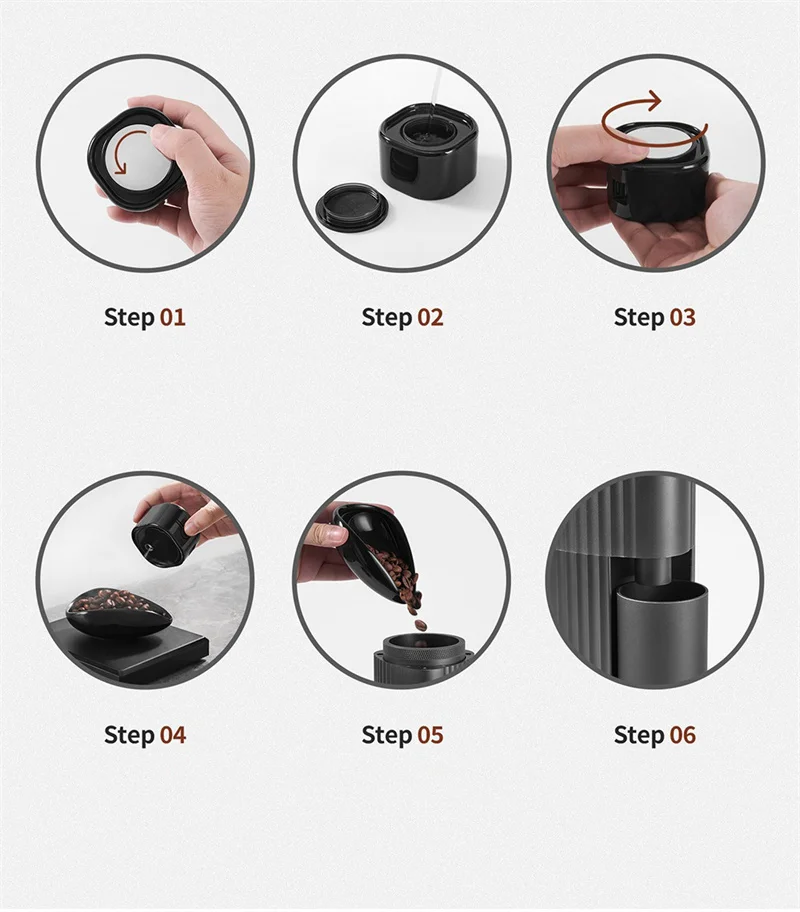 Step 01

Step 02

Step 03

Step 04

Step 05

Step 06