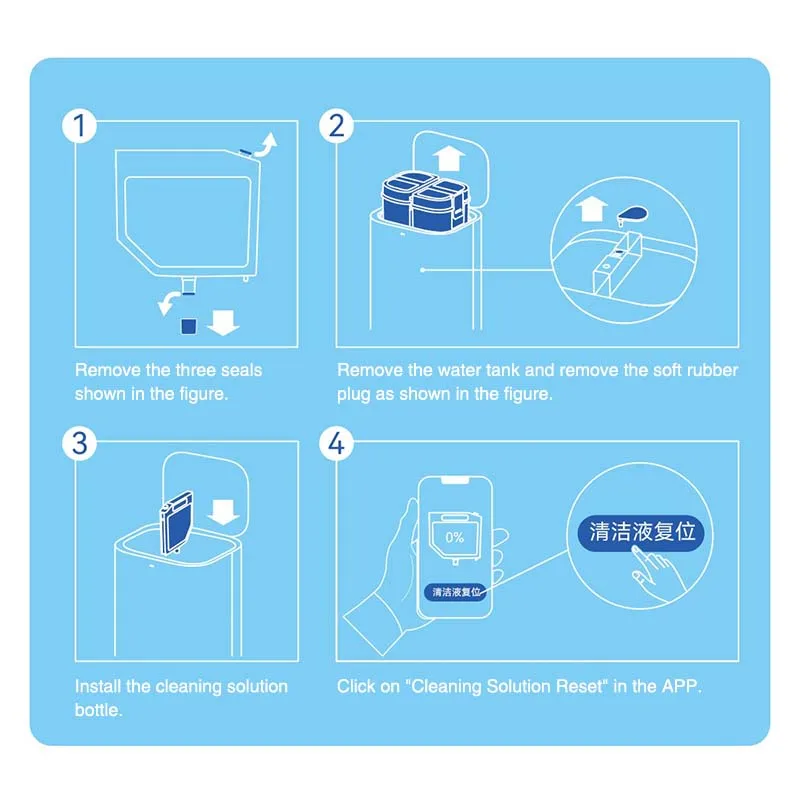 1

Remove the three seals shown in the figure.

2

Remove the water tank and remove the soft rubber plug as shown in the figure.

3

Install the cleaning solution bottle.

4

0%

清洁液复位

清洁液复位

Click on "Cleaning Solution Reset" in the APP.