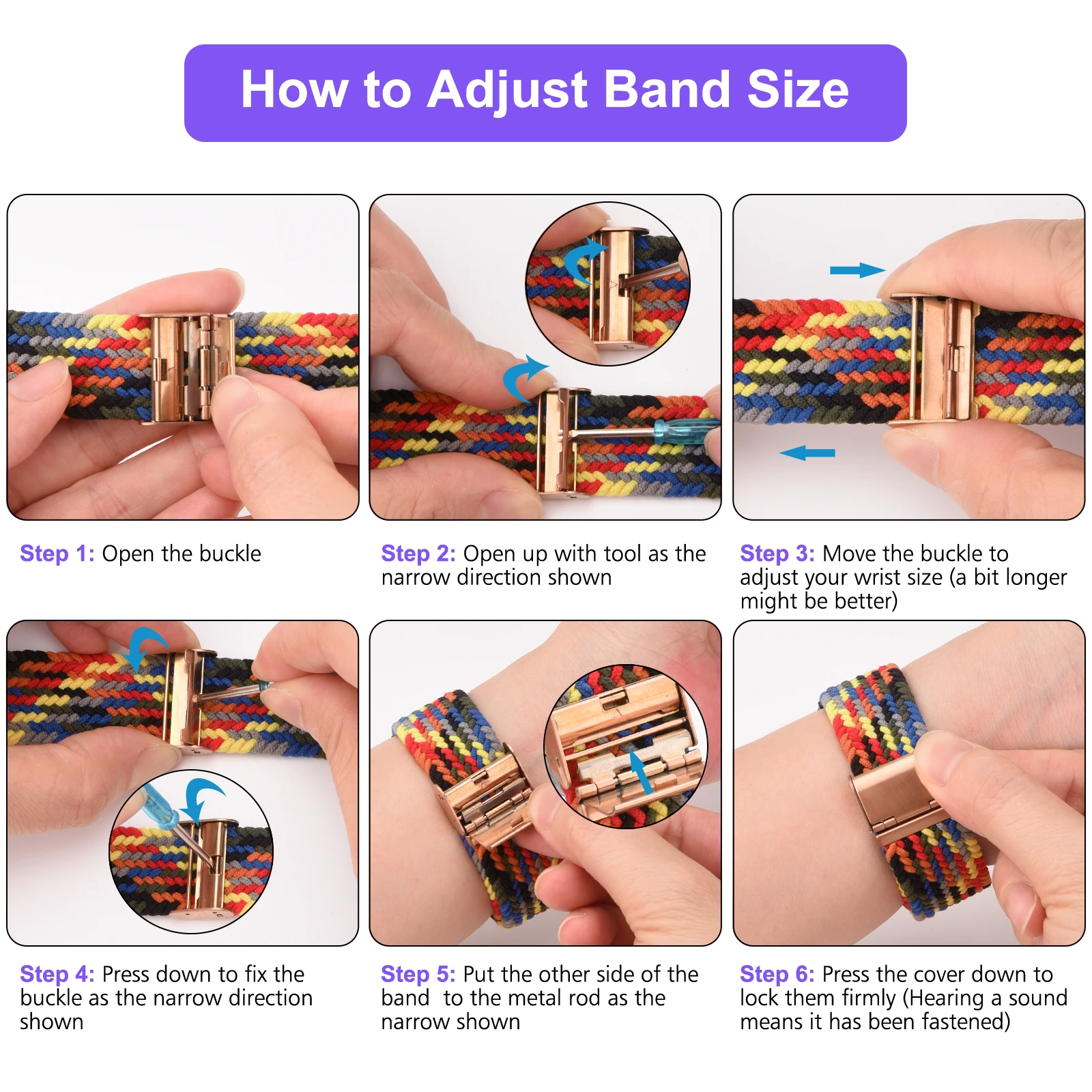 How to Adjust Band Size

Step 1: Open the buckle

Step 2: Open up with tool as the narrow direction shown

Step 3: Move the buckle to adjust your wrist size (a bit longer might be better)

Step 4: Press down to fix the buckle as the narrow direction shown

Step 5: Put the other side of the band  to the metal rod as the narrow shown

Step 6: Press the cover down to lock them firmly (Hearing a sound means it has been fastened)