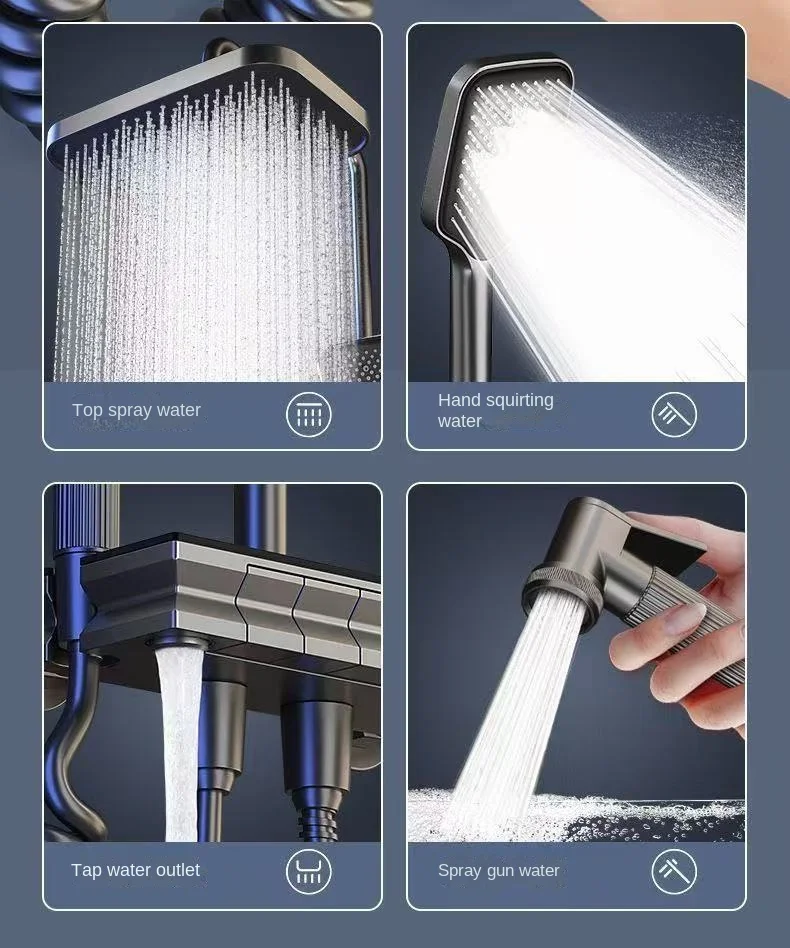 Top spray water

Hand squirting water

Tap water outlet

Spray gun water