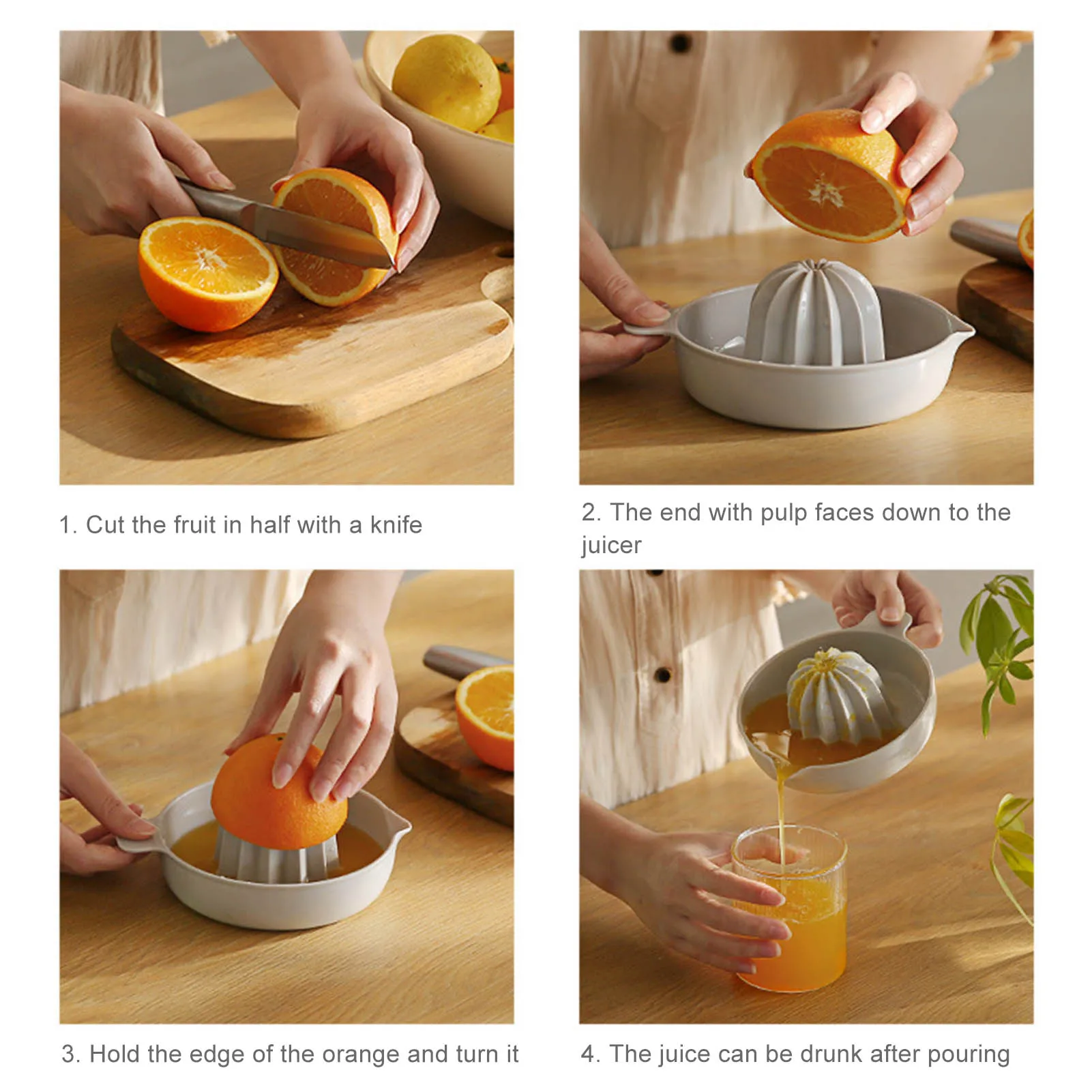 1. Cut the fruit in half with a knife

2. The end with pulp faces down to the juicer

3. Hold the edge of the orange and turn it

4. The juice can be drunk after pouring