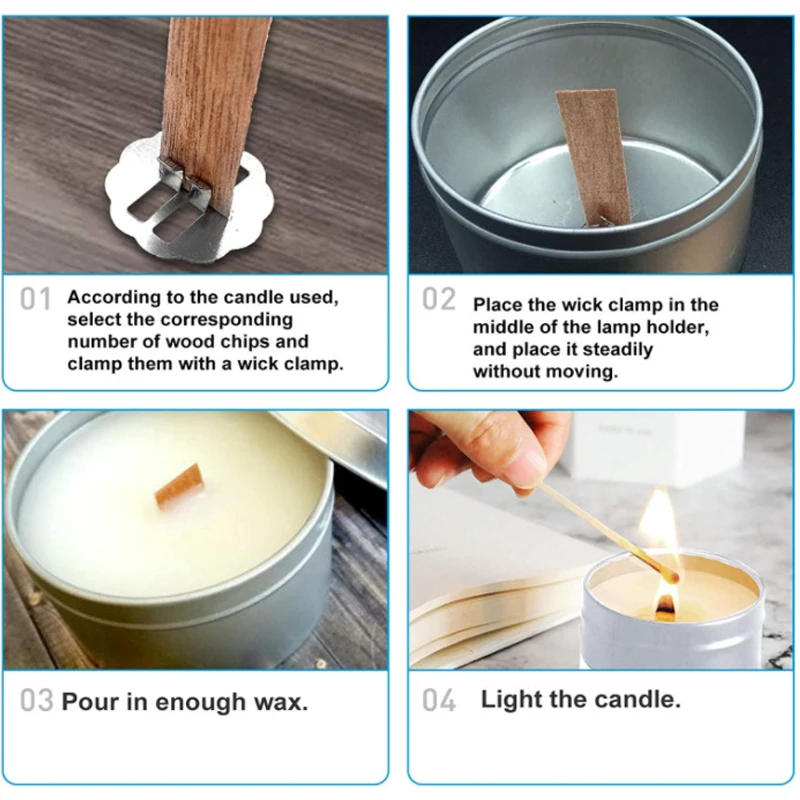 01 According to the candle used, select the corresponding number of wood chips and clamp them with a wick clamp.

02 Place the wick clamp in the middle of the lamp holder, and place it steadily without moving.

03 Pour in enough wax.

04 Light the candle.