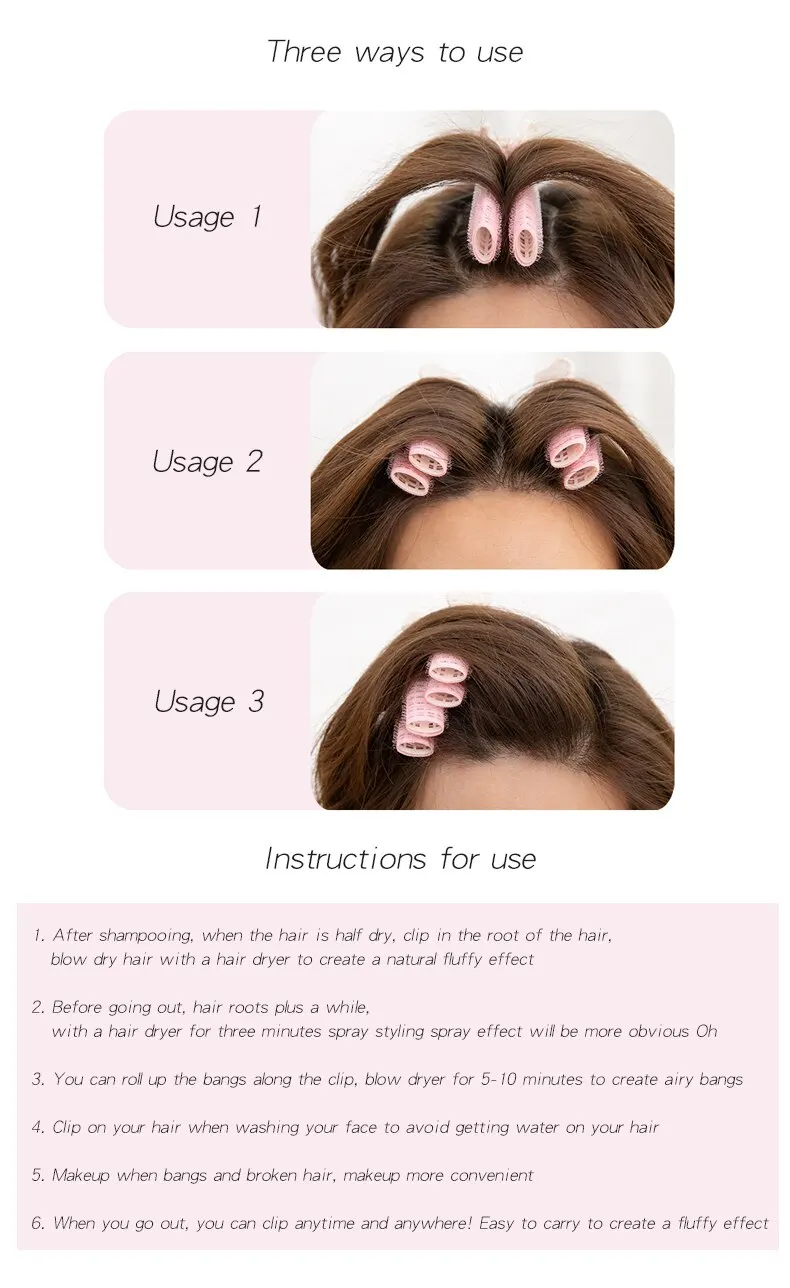 Three ways to use

Usage 1

Usage 2

Usage 3

Instructions for use

1. After shampooing, when the hair is half dry, clip in the root of the hair, blow dry hair with a hair dryer to create a natural fluffy effect

2. Before going out, hair roots plus a while, with a hair dryer for three minutes spray styling spray effect will be more obvious Oh

3. You can roll up the bangs along the clip, blow dryer for 5-10 minutes to create airy bangs

4. Clip on your hair when washing your face to avoid getting water on your hair

5. Makeup when bangs and broken hair, makeup more convenient

6. When you go out, you can clip anytime and anywhere! Easy to carry to create a fluffy effect