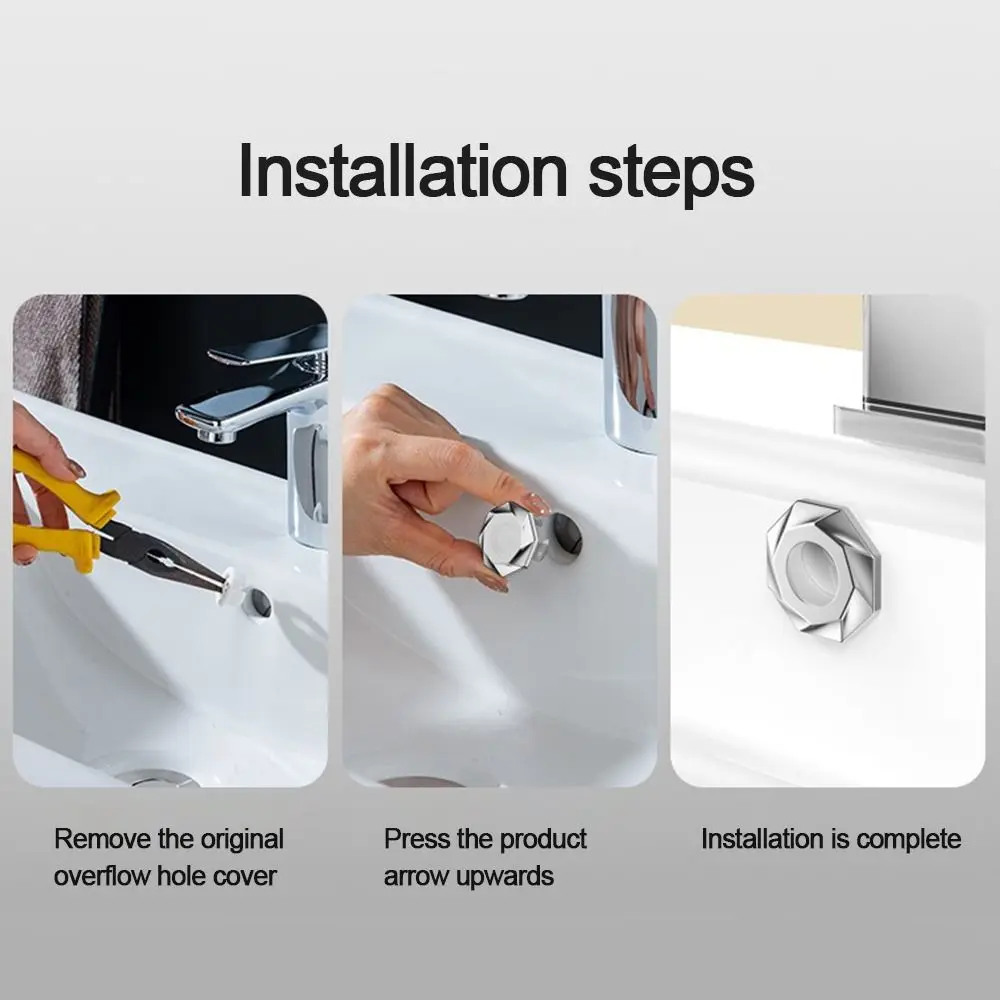 Installation steps

Remove the original overflow hole cover

Press the product arrow upwards

Installation is complete