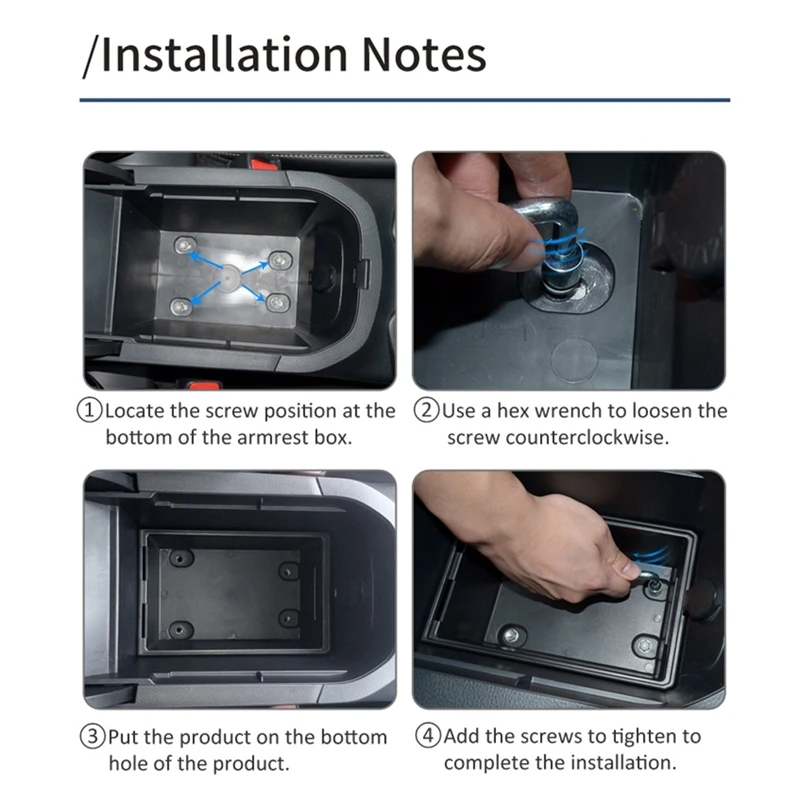 /Installation Notes

①Locate the screw position at the bottom of the armrest box.

②Use a hex wrench to loosen the screw counterclockwise.

③Put the product on the bottom hole of the product.

④Add the screws to tighten to complete the installation.