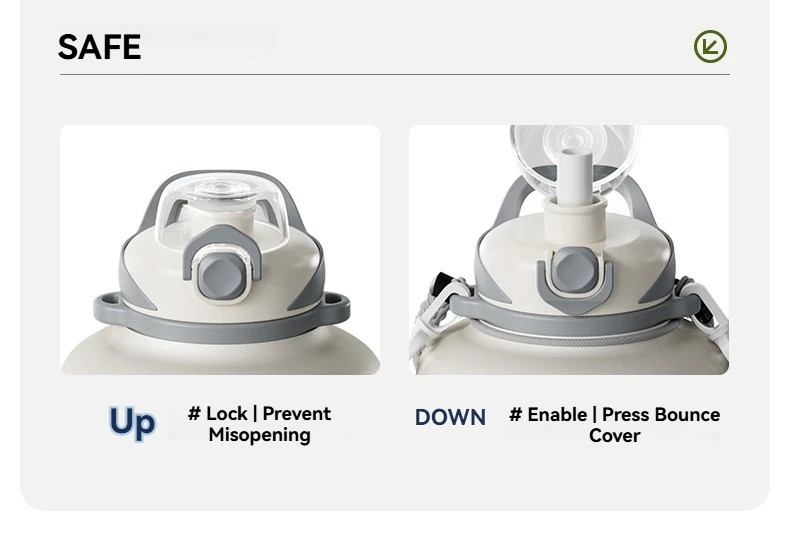 SAFE

Up # Lock | Prevent Misopening

DOWN # Enable | Press Bounce Cover