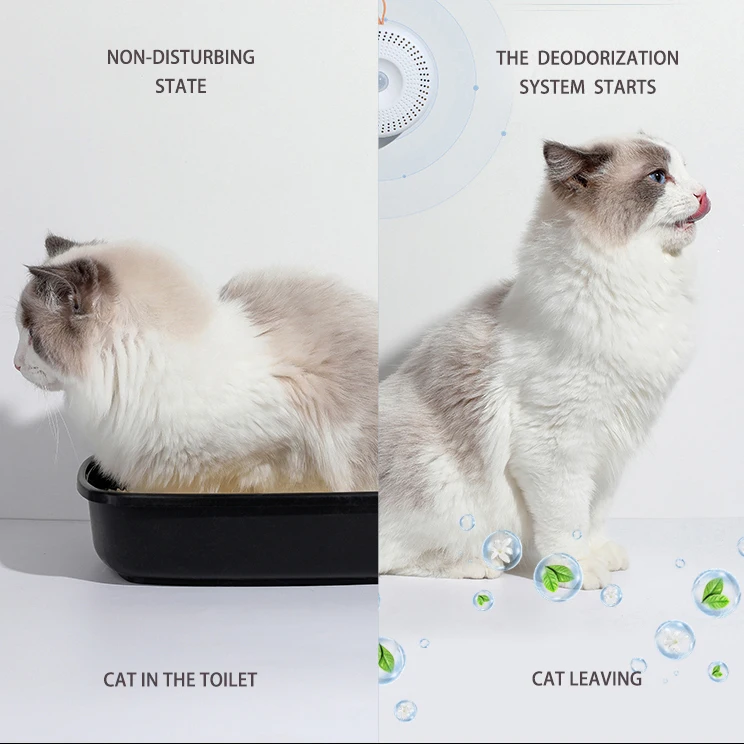 NON-DISTURBING STATE

CAT IN THE TOILET

THE DEODORIZATION SYSTEM STARTS

CAT LEAVING