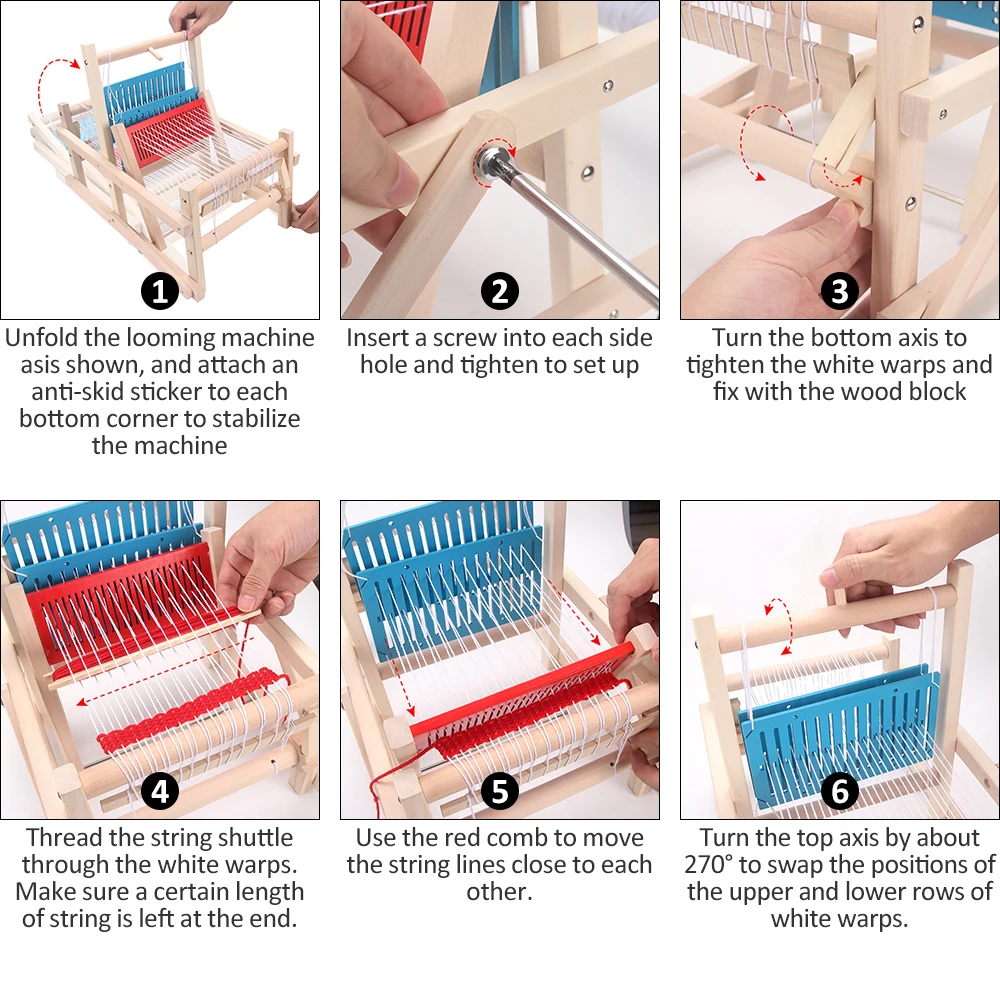 1

Unfold the looming machine asis shown, and attach an anti-skid sticker to each bottom corner to stabilize the machine

2

Insert a screw into each side hole and tighten to set up

3

Turn the bottom axis to tighten the white warps and fix with the wood block

4

Thread the string shuttle through the white warps. Make sure a certain length of string is left at the end.

5

Use the red comb to move the string lines close to each other.

6

Turn the top axis by about 270° to swap the positions of the upper and lower rows of white warps.